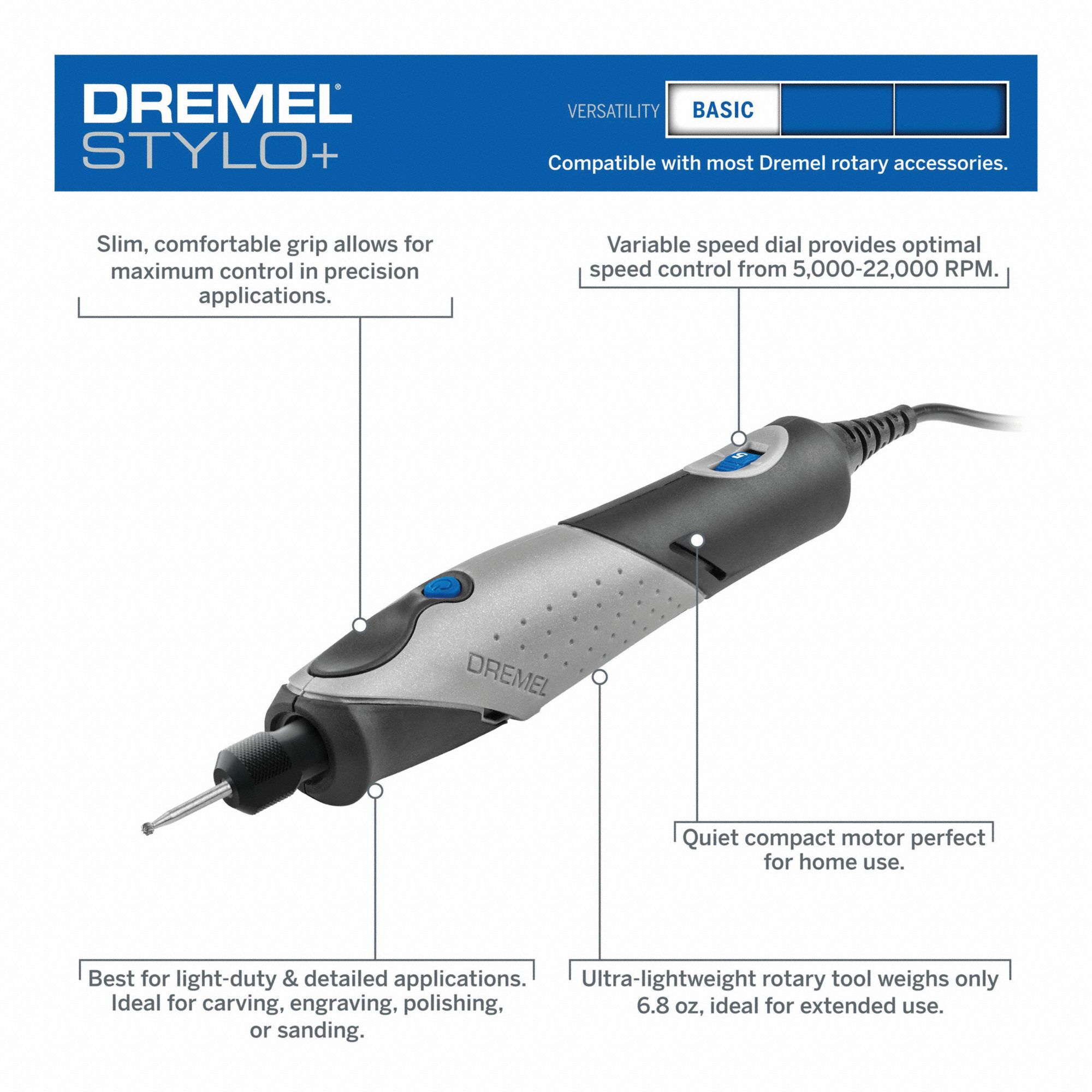 DREMEL®
STYLO+

VERSATILITY BASIC

Compatible with most Dremel rotary accessories.

Slim, comfortable grip allows for maximum control in precision applications.

Variable speed dial provides optimal speed control from 5,000-22,000 RPM.

5

DREMEL

Quiet compact motor perfect for home use.

Best for light-duty & detailed applications. Ideal for carving, engraving, polishing, or sanding.

Ultra-lightweight rotary tool weighs only 6.8 oz, ideal for extended use.