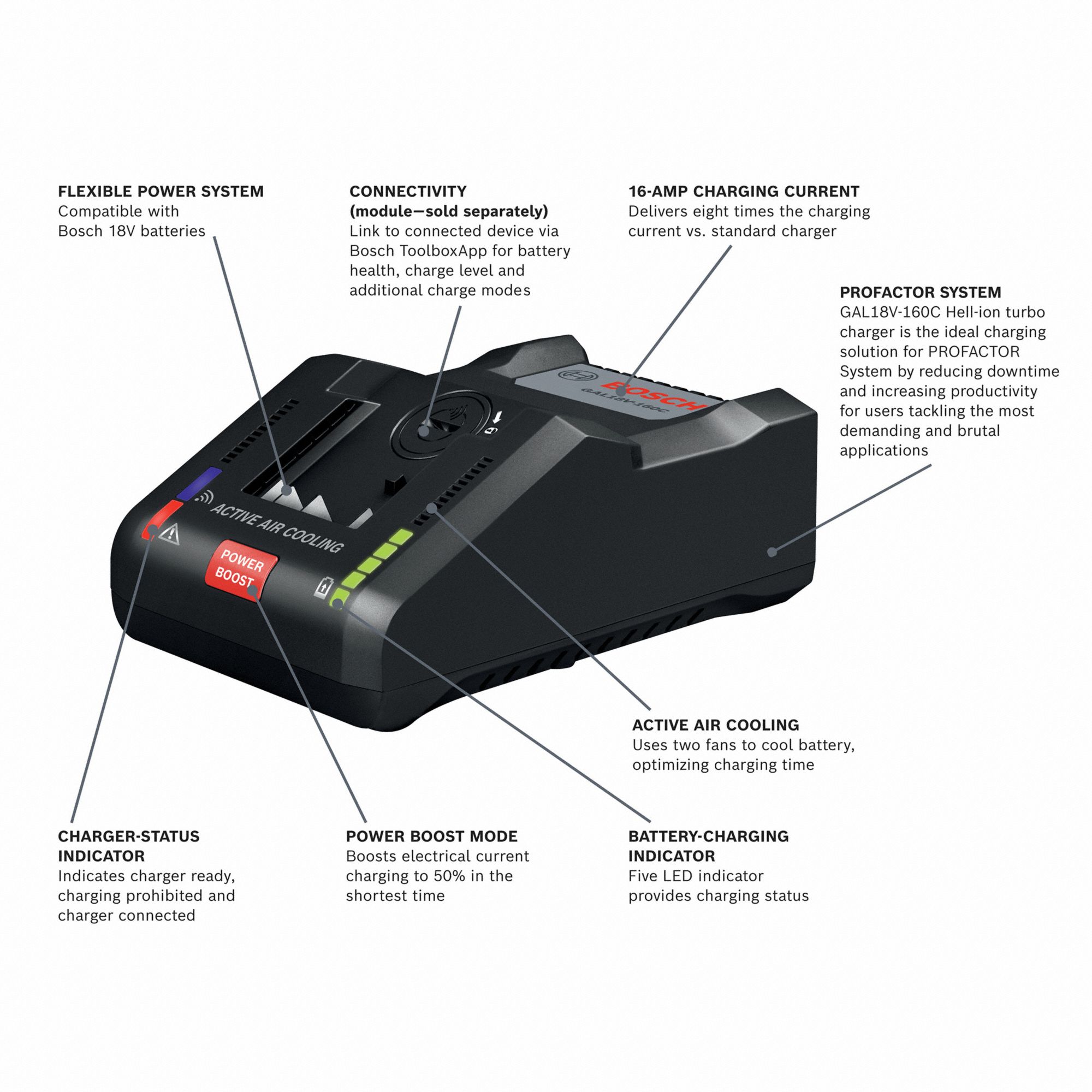 FLEXIBLE POWER SYSTEM
Compatible with Bosch 18V batteries

CONNECTIVITY
(module—sold separately)
Link to connected device via Bosch ToolboxApp for battery health, charge level and additional charge modes

16-AMP CHARGING CURRENT
Delivers eight times the charging current vs. standard charger

PROFACTOR SYSTEM
GAL18V-160C Hell-ion turbo charger is the ideal charging solution for PROFACTOR System by reducing downtime and increasing productivity for users tackling the most demanding and brutal applications

BOSCH
GAL18V-160C

ACTIVE AIR COOLING

POWER BOOST

ACTIVE AIR COOLING
Uses two fans to cool battery, optimizing charging time

CHARGER-STATUS INDICATOR
Indicates charger ready, charging prohibited and charger connected

POWER BOOST MODE
Boosts electrical current charging to 50% in the shortest time

BATTERY-CHARGING INDICATOR
Five LED indicator provides charging status