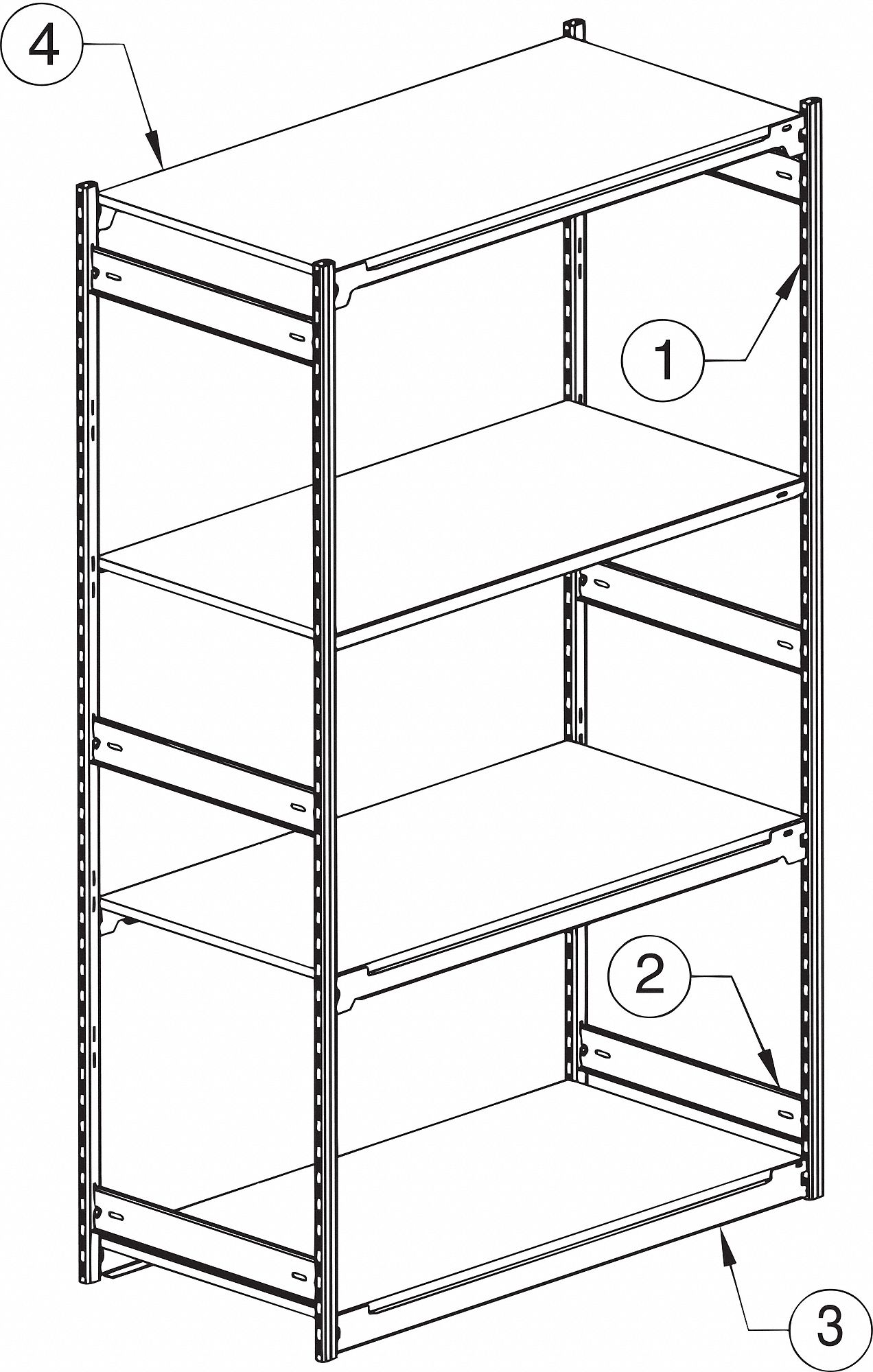 4

1

2

3