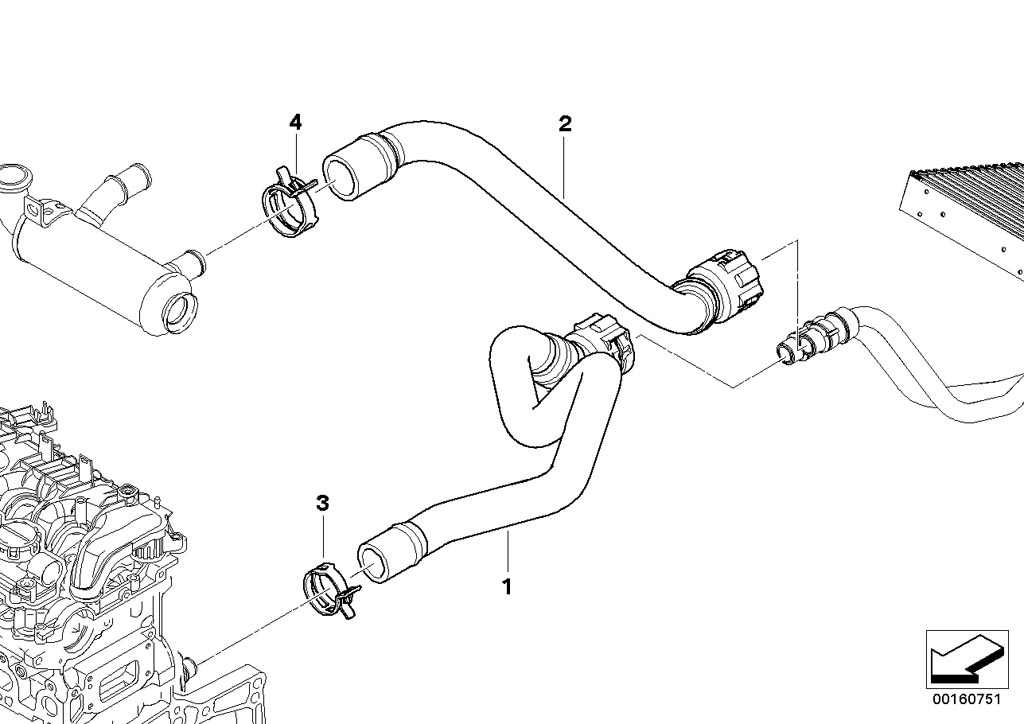 4
2
3
1
00160751