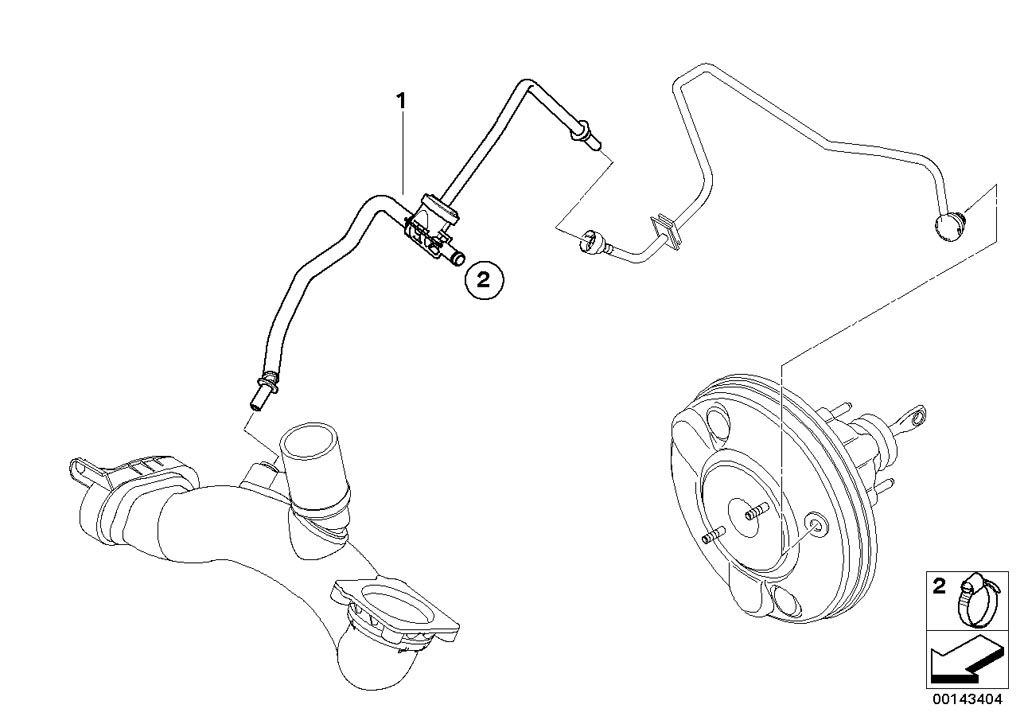 1

2

2

00143404