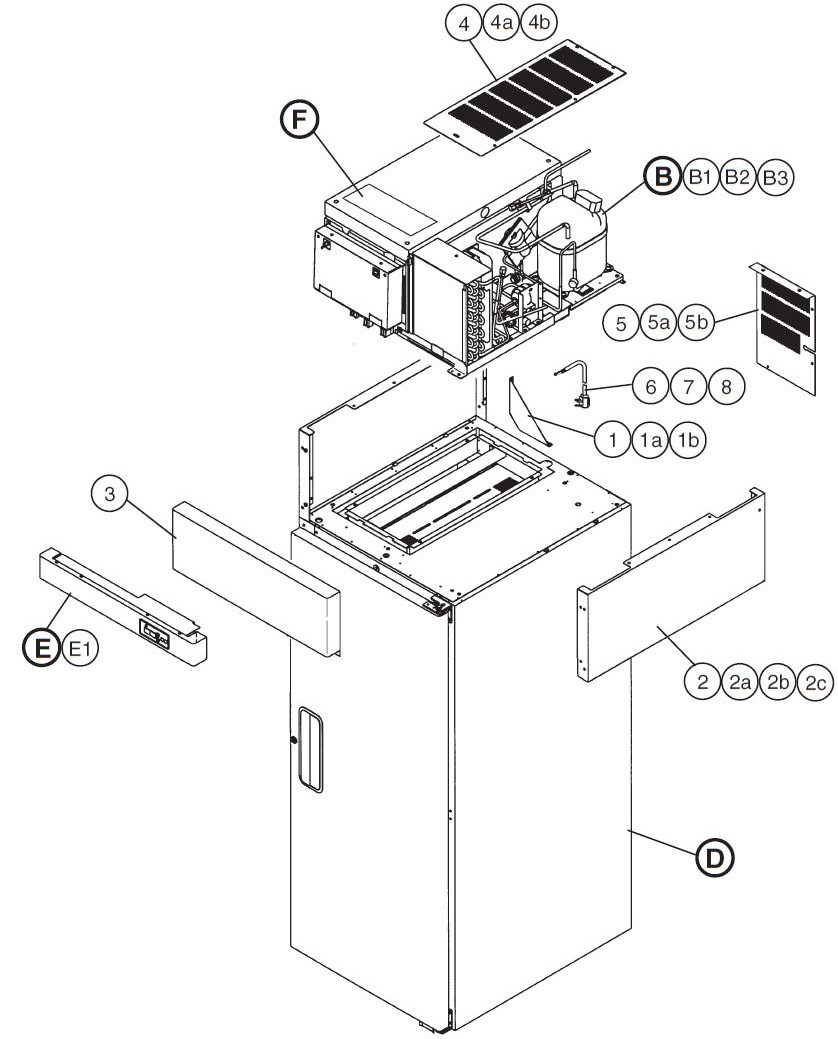 4 4a 4b

F

B B1 B2 B3

5 5a 5b

6 7 8

1 1a 1b

3

E E1

2 2a 2b 2c

D