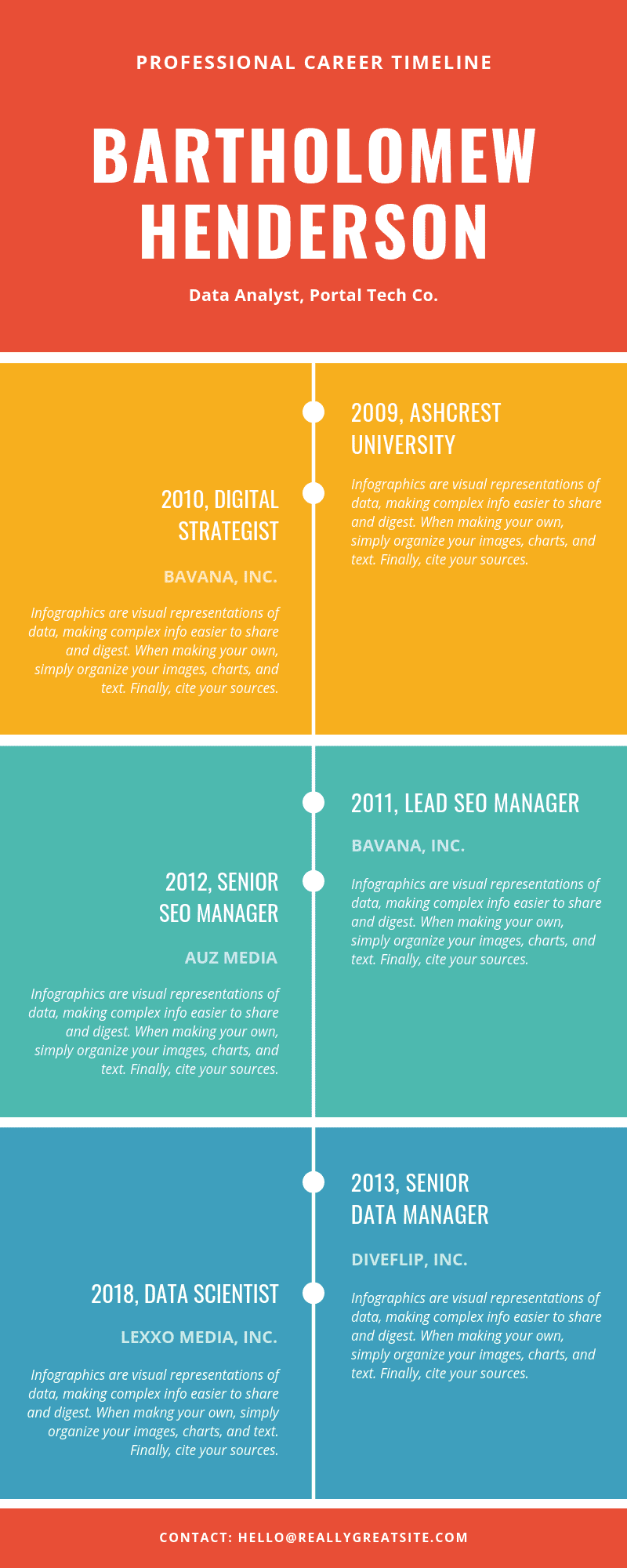 PROFESSIONAL CAREER TIMELINE

BARTHOLOMEW HENDERSON

Data Analyst, Portal Tech Co.

2009, ASHCREST UNIVERSITY

Infographics are visual representations of data, making complex info easier to share and digest. When making your own, simply organize your images, charts, and text. Finally, cite your sources.

2010, DIGITAL STRATEGIST

BAVANA, INC.

Infographics are visual representations of data, making complex info easier to share and digest. When making your own, simply organize your images, charts, and text. Finally, cite your sources.

2011, LEAD SEO MANAGER

BAVANA, INC.

Infographics are visual representations of data, making complex info easier to share and digest. When making your own, simply organize your images, charts, and text. Finally, cite your sources.

2012, SENIOR SEO MANAGER

AUZ MEDIA

Infographics are visual representations of data, making complex info easier to share and digest. When making your own, simply organize your images, charts, and text. Finally, cite your sources.

2013, SENIOR DATA MANAGER

DIVEFLIP, INC.

Infographics are visual representations of data, making complex info easier to share and digest. When making your own, simply organize your images, charts, and text. Finally, cite your sources.

2018, DATA SCIENTIST

LEXXO MEDIA, INC.

Infographics are visual representations of data, making complex info easier to share and digest. When makng your own, simply organize your images, charts, and text. Finally, cite your sources.

CONTACT: HELLO@REALLYGREATSITE.COM