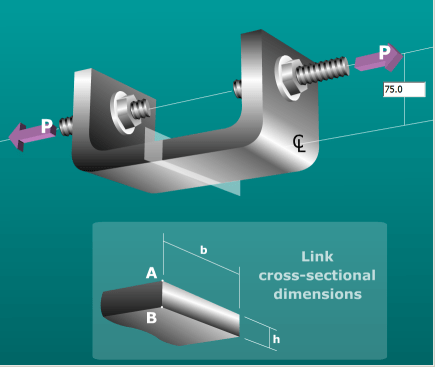 P

P

75.0

℄

b

A

B

h

Link
cross-sectional
dimensions