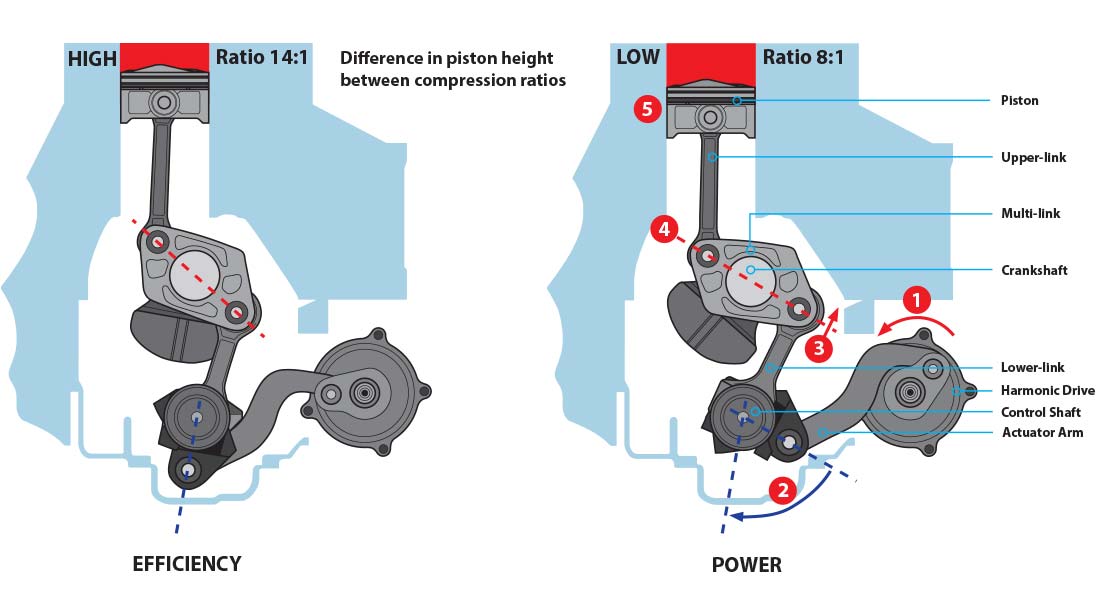 HIGH Ratio 14:1

Difference in piston height between compression ratios

EFFICIENCY

LOW Ratio 8:1

5

4

3

1

2

Piston

Upper-link

Multi-link

Crankshaft

Lower-link

Harmonic Drive

Control Shaft

Actuator Arm

POWER