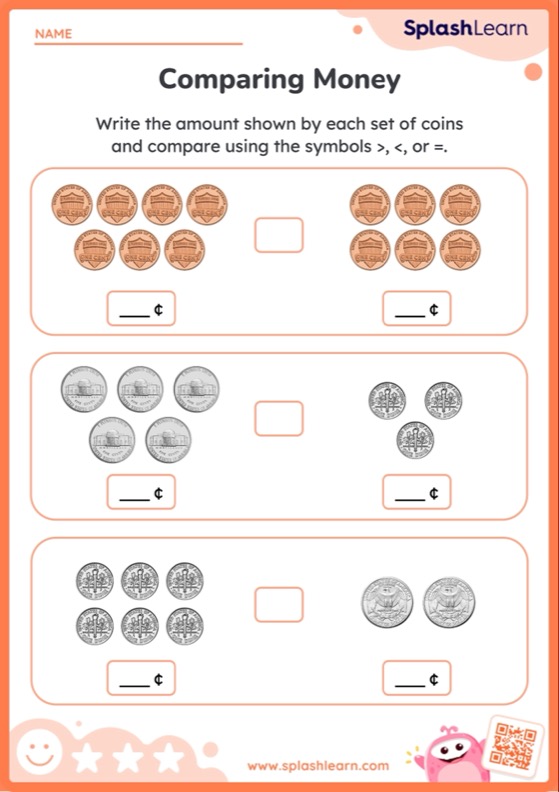 NAME

SplashLearn

Comparing Money

Write the amount shown by each set of coins and compare using the symbols >, <, or =.

____ ¢

____ ¢

____ ¢

____ ¢

____ ¢

____ ¢

www.splashlearn.com