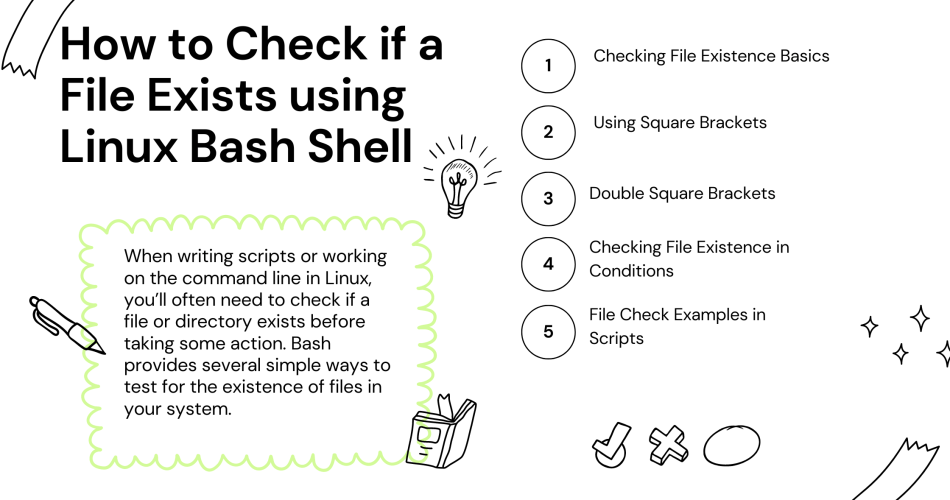 How to Check if a File Exists using Linux Bash Shell

When writing scripts or working on the command line in Linux, you'll often need to check if a file or directory exists before taking some action. Bash provides several simple ways to test for the existence of files in your system.

1 Checking File Existence Basics

2 Using Square Brackets

3 Double Square Brackets

4 Checking File Existence in Conditions

5 File Check Examples in Scripts