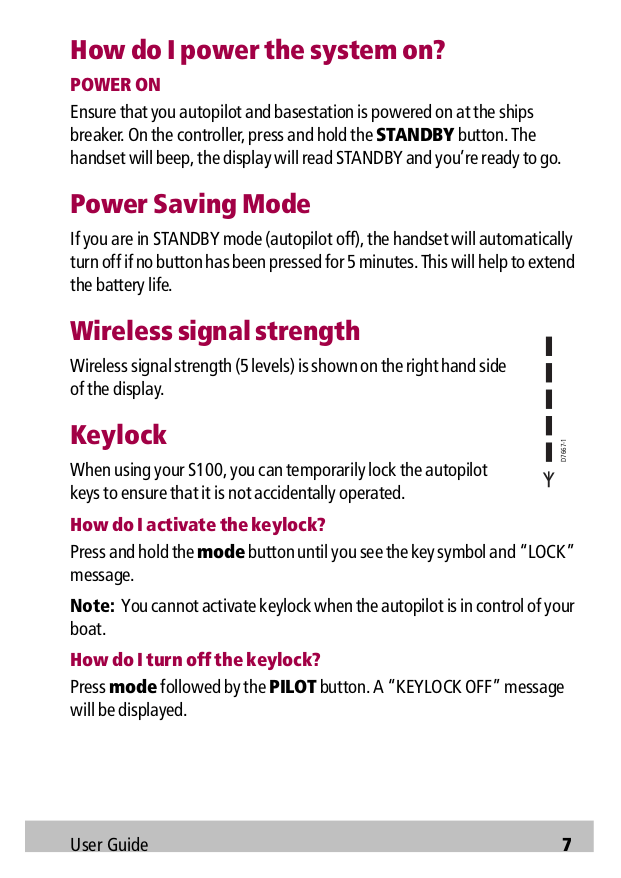 How do I power the system on?

POWER ON

Ensure that you autopilot and basestation is powered on at the ships breaker. On the controller, press and hold the STANDBY button. The handset will beep, the display will read STANDBY and you're ready to go.

Power Saving Mode

If you are in STANDBY mode (autopilot off), the handset will automatically turn off if no button has been pressed for 5 minutes. This will help to extend the battery life.

Wireless signal strength

Wireless signal strength (5 levels) is shown on the right hand side of the display.

D7667-1

Keylock

When using your S100, you can temporarily lock the autopilot keys to ensure that it is not accidentally operated.

How do I activate the keylock?

Press and hold the mode button until you see the key symbol and "LOCK" message.

Note: You cannot activate keylock when the autopilot is in control of your boat.

How do I turn off the keylock?

Press mode followed by the PILOT button. A "KEYLOCK OFF" message will be displayed.

User Guide 7