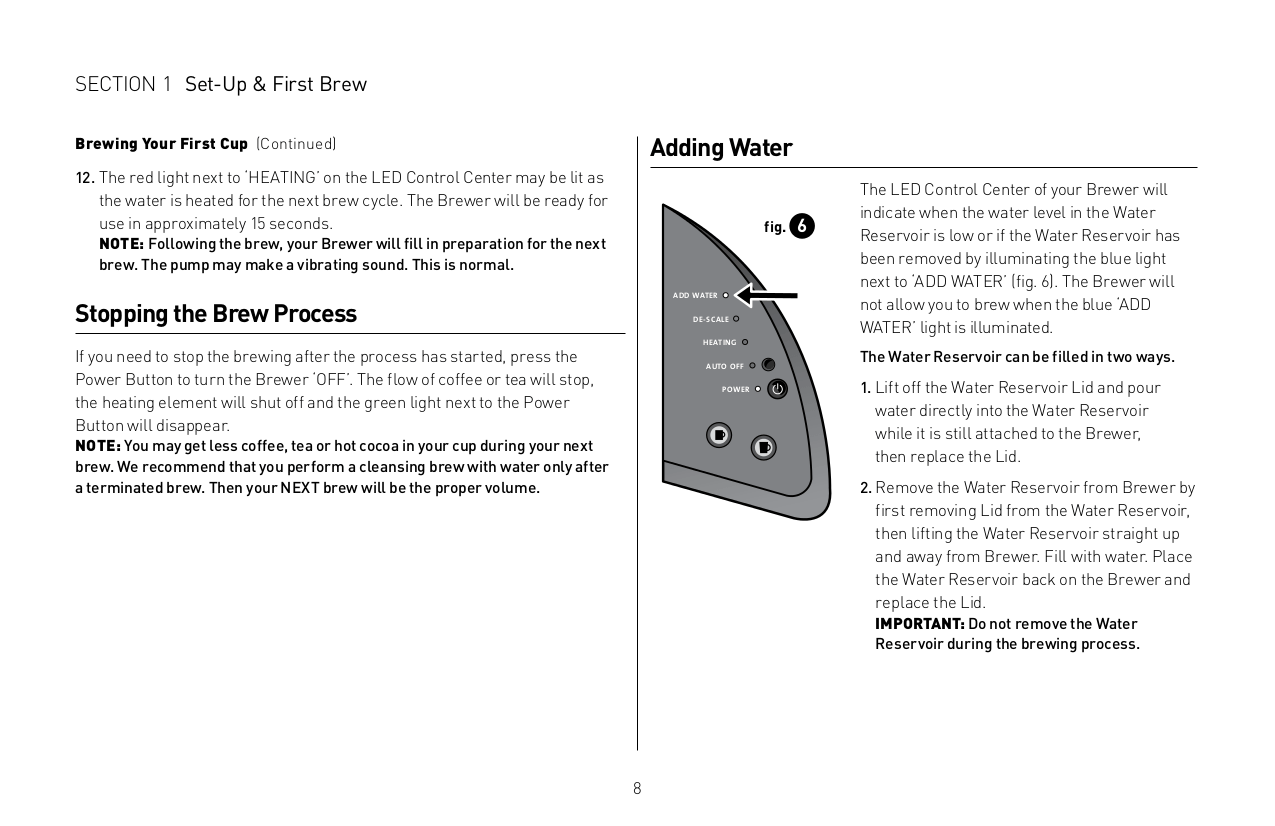 SECTION 1 Set-Up & First Brew

Brewing Your First Cup (Continued)

12. The red light next to 'HEATING' on the LED Control Center may be lit as the water is heated for the next brew cycle. The Brewer will be ready for use in approximately 15 seconds.
NOTE: Following the brew, your Brewer will fill in preparation for the next brew. The pump may make a vibrating sound. This is normal.

Stopping the Brew Process

If you need to stop the brewing after the process has started, press the Power Button to turn the Brewer 'OFF'. The flow of coffee or tea will stop, the heating element will shut off and the green light next to the Power Button will disappear.
NOTE: You may get less coffee, tea or hot cocoa in your cup during your next brew. We recommend that you perform a cleansing brew with water only after a terminated brew. Then your NEXT brew will be the proper volume.

Adding Water

fig. 6

ADD WATER
DE-SCALE
HEATING
AUTO OFF
POWER

The LED Control Center of your Brewer will indicate when the water level in the Water Reservoir is low or if the Water Reservoir has been removed by illuminating the blue light next to 'ADD WATER' (fig. 6). The Brewer will not allow you to brew when the blue 'ADD WATER' light is illuminated.

The Water Reservoir can be filled in two ways.

1. Lift off the Water Reservoir Lid and pour water directly into the Water Reservoir while it is still attached to the Brewer, then replace the Lid.

2. Remove the Water Reservoir from Brewer by first removing Lid from the Water Reservoir, then lifting the Water Reservoir straight up and away from Brewer. Fill with water. Place the Water Reservoir back on the Brewer and replace the Lid.
IMPORTANT: Do not remove the Water Reservoir during the brewing process.

8