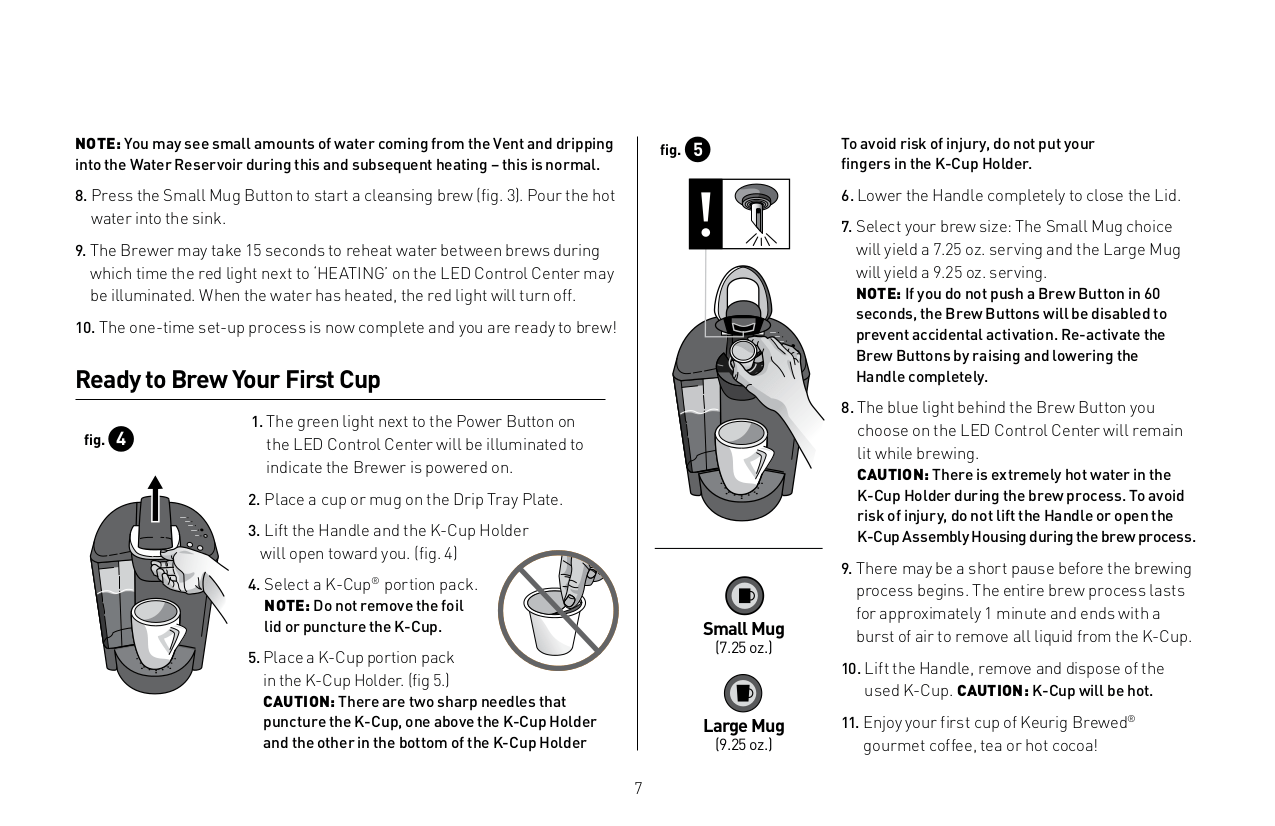 NOTE: You may see small amounts of water coming from the Vent and dripping into the Water Reservoir during this and subsequent heating – this is normal.

8. Press the Small Mug Button to start a cleansing brew (fig. 3). Pour the hot water into the sink.

9. The Brewer may take 15 seconds to reheat water between brews during which time the red light next to 'HEATING' on the LED Control Center may be illuminated. When the water has heated, the red light will turn off.

10. The one-time set-up process is now complete and you are ready to brew!

Ready to Brew Your First Cup

fig. 4

1. The green light next to the Power Button on the LED Control Center will be illuminated to indicate the Brewer is powered on.

2. Place a cup or mug on the Drip Tray Plate.

3. Lift the Handle and the K-Cup Holder will open toward you. (fig. 4)

4. Select a K-Cup® portion pack.
NOTE: Do not remove the foil lid or puncture the K-Cup.

5. Place a K-Cup portion pack in the K-Cup Holder. (fig 5.)
CAUTION: There are two sharp needles that puncture the K-Cup, one above the K-Cup Holder and the other in the bottom of the K-Cup Holder

fig. 5

Small Mug
(7.25 oz.)

Large Mug
(9.25 oz.)

To avoid risk of injury, do not put your fingers in the K-Cup Holder.

6. Lower the Handle completely to close the Lid.

7. Select your brew size: The Small Mug choice will yield a 7.25 oz. serving and the Large Mug will yield a 9.25 oz. serving.
NOTE: If you do not push a Brew Button in 60 seconds, the Brew Buttons will be disabled to prevent accidental activation. Re-activate the Brew Buttons by raising and lowering the Handle completely.

8. The blue light behind the Brew Button you choose on the LED Control Center will remain lit while brewing.
CAUTION: There is extremely hot water in the K-Cup Holder during the brew process. To avoid risk of injury, do not lift the Handle or open the K-Cup Assembly Housing during the brew process.

9. There may be a short pause before the brewing process begins. The entire brew process lasts for approximately 1 minute and ends with a burst of air to remove all liquid from the K-Cup.

10. Lift the Handle, remove and dispose of the used K-Cup. CAUTION: K-Cup will be hot.

11. Enjoy your first cup of Keurig Brewed® gourmet coffee, tea or hot cocoa!

7