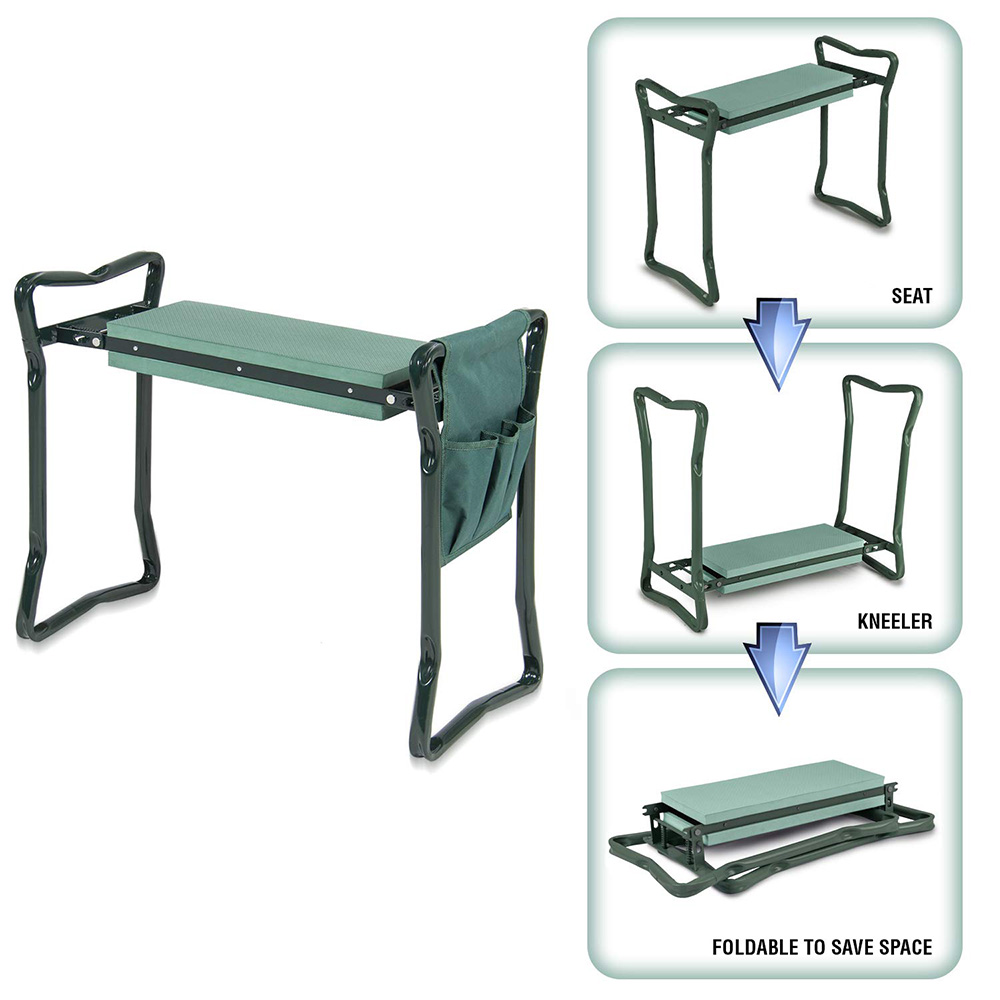 SEAT

KNEELER

FOLDABLE TO SAVE SPACE