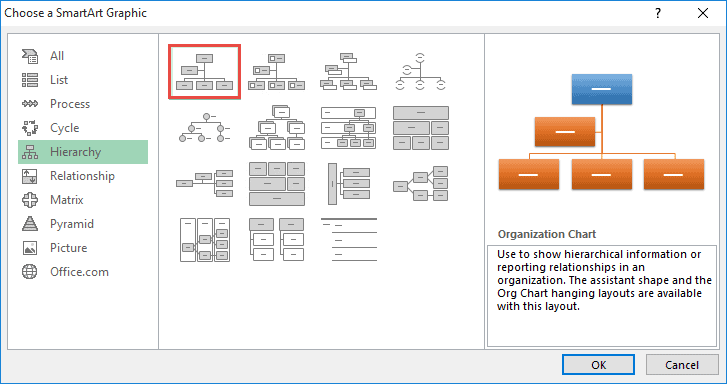 Choose a SmartArt Graphic

?

All
List
Process
Cycle
Hierarchy
Relationship
Matrix
Pyramid
Picture
Office.com

Organization Chart

Use to show hierarchical information or reporting relationships in an organization. The assistant shape and the Org Chart hanging layouts are available with this layout.

OK
Cancel