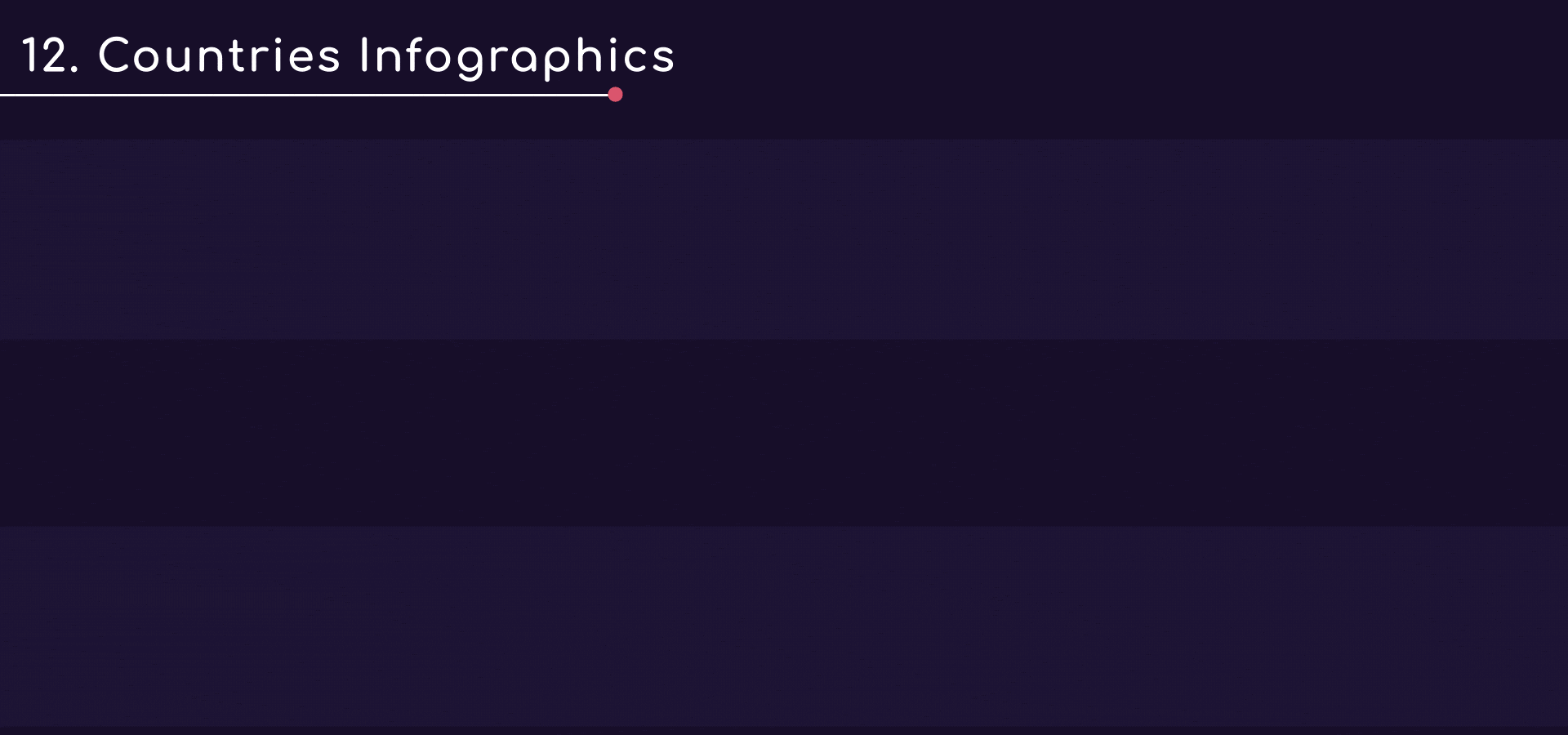 12. Countries Infographics