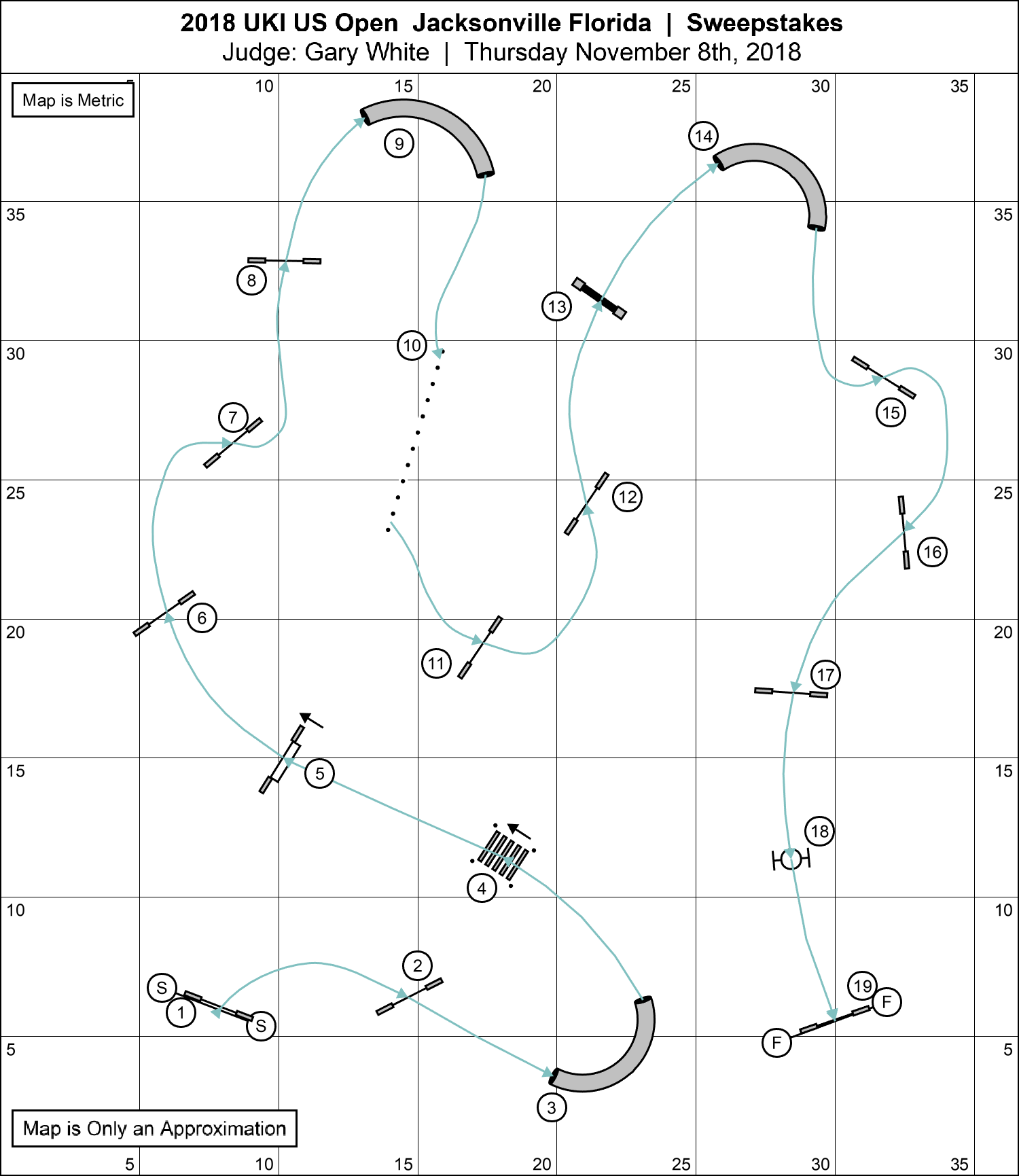 2018 UKI US Open Jacksonville Florida | Sweepstakes
Judge: Gary White | Thursday November 8th, 2018

Map is Metric

5 10 15 20 25 30 35

35 35
30 30
25 25
20 20
15 15
10 10
5 5

9
14
8
13
10
7
15
12
16
6
11
17
5
18
4
2
S
1
S
19
F
F
3

Map is Only an Approximation

5 10 15 20 25 30 35