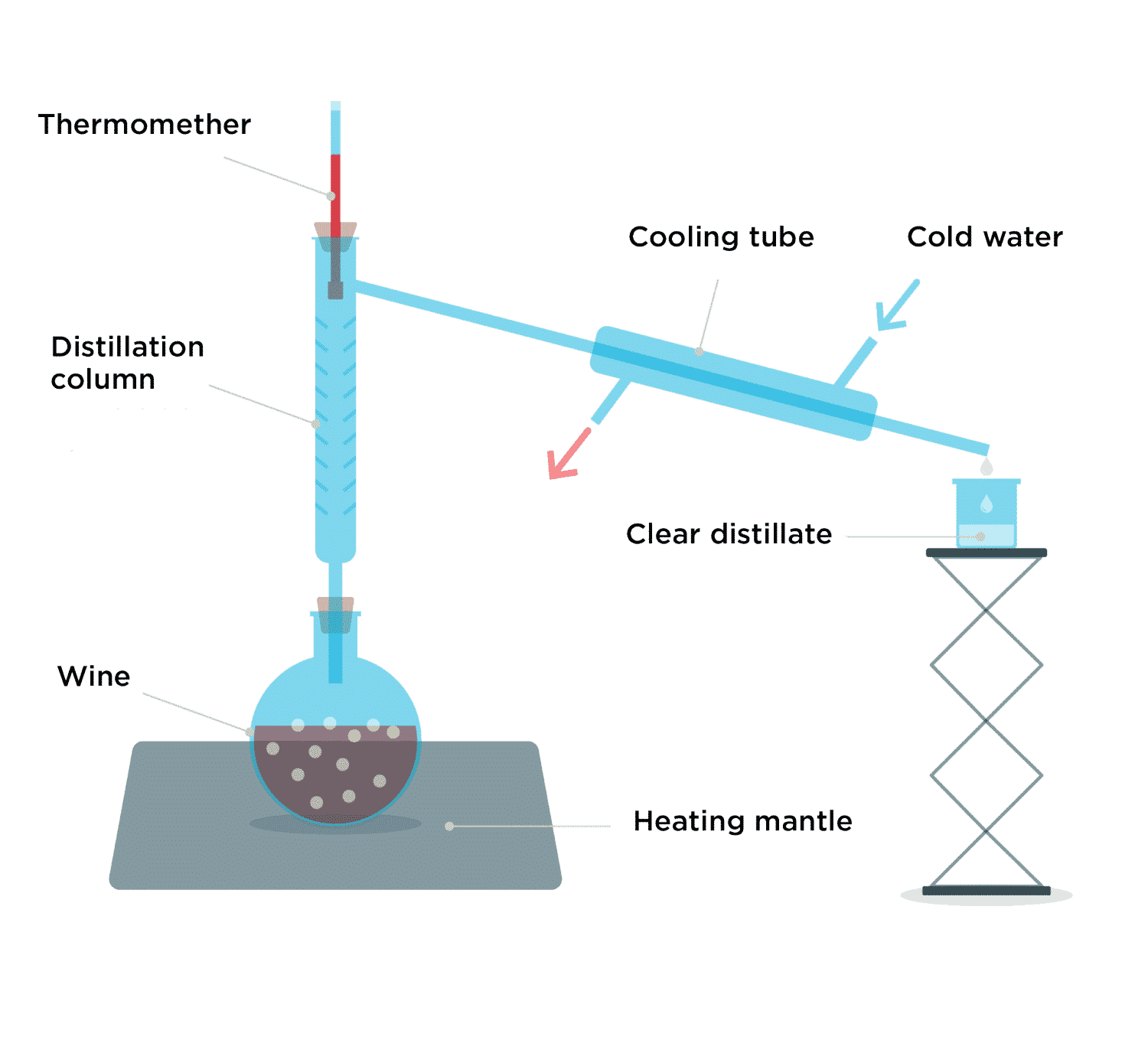 Thermomether

Cooling tube

Cold water

Distillation column

Clear distillate

Wine

Heating mantle