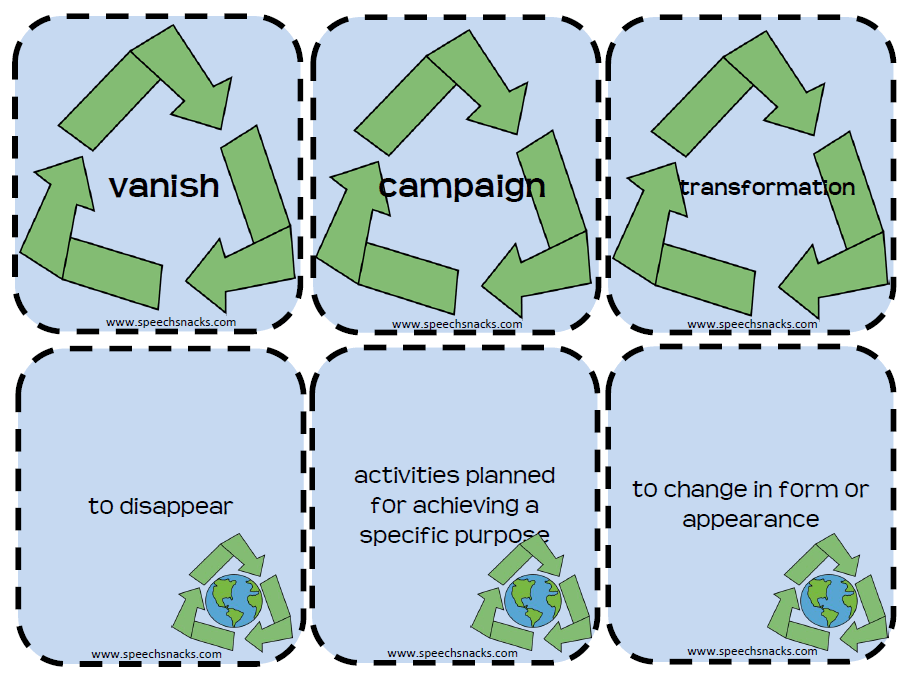 vanish

www.speechsnacks.com

campaign

www.speechsnacks.com

transformation

www.speechsnacks.com

to disappear

www.speechsnacks.com

activities planned for achieving a specific purpose

www.speechsnacks.com

to change in form or appearance

www.speechsnacks.com