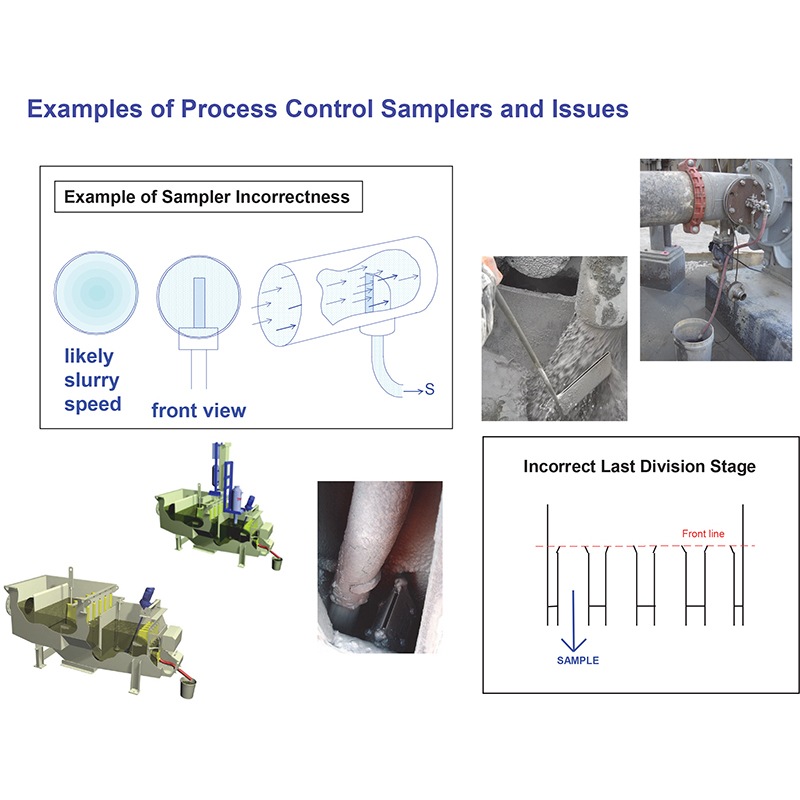 Examples of Process Control Samplers and Issues

Example of Sampler Incorrectness

likely slurry speed

front view

S

Incorrect Last Division Stage

Front line

SAMPLE