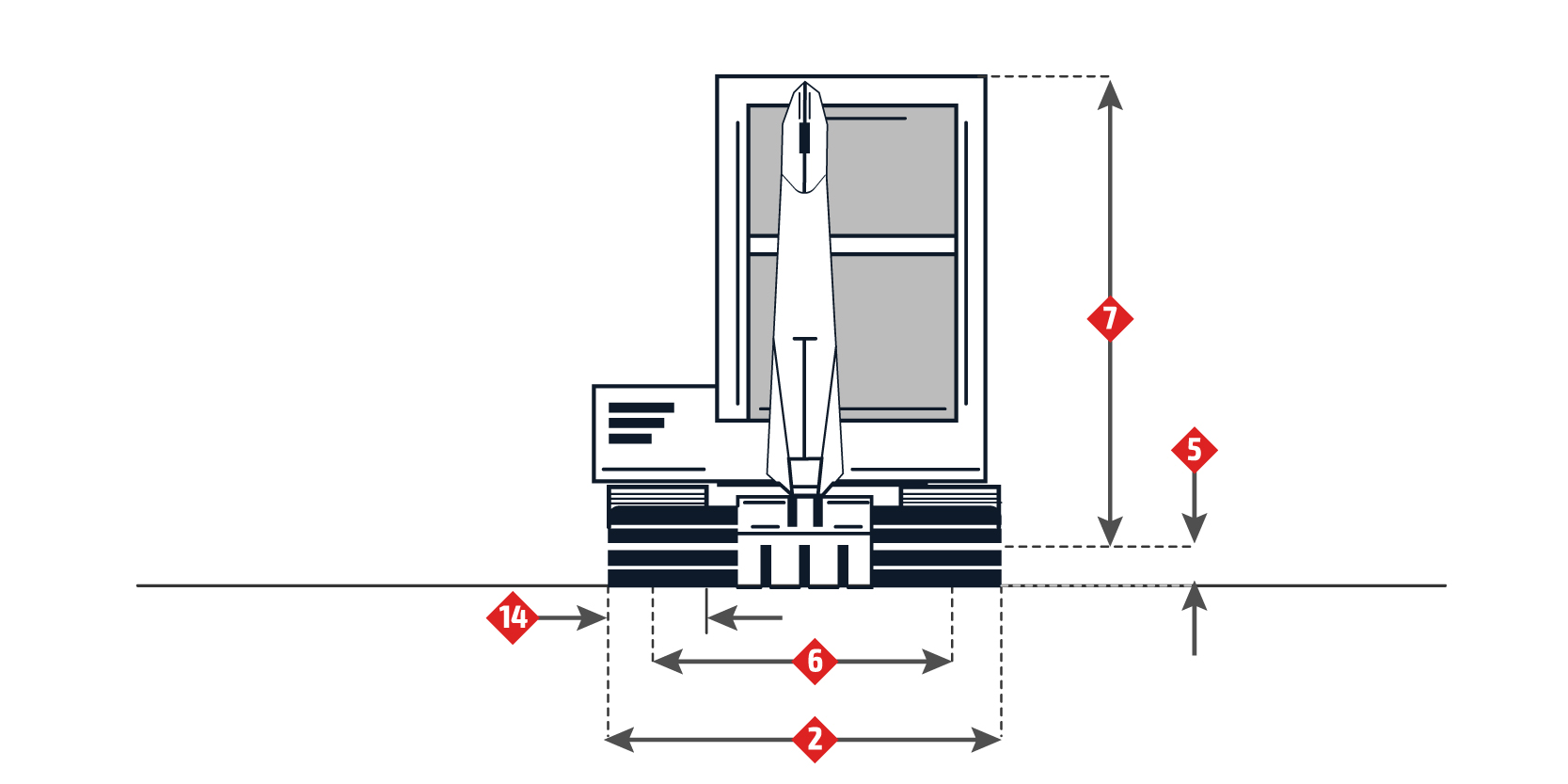 7
5
14
6
2