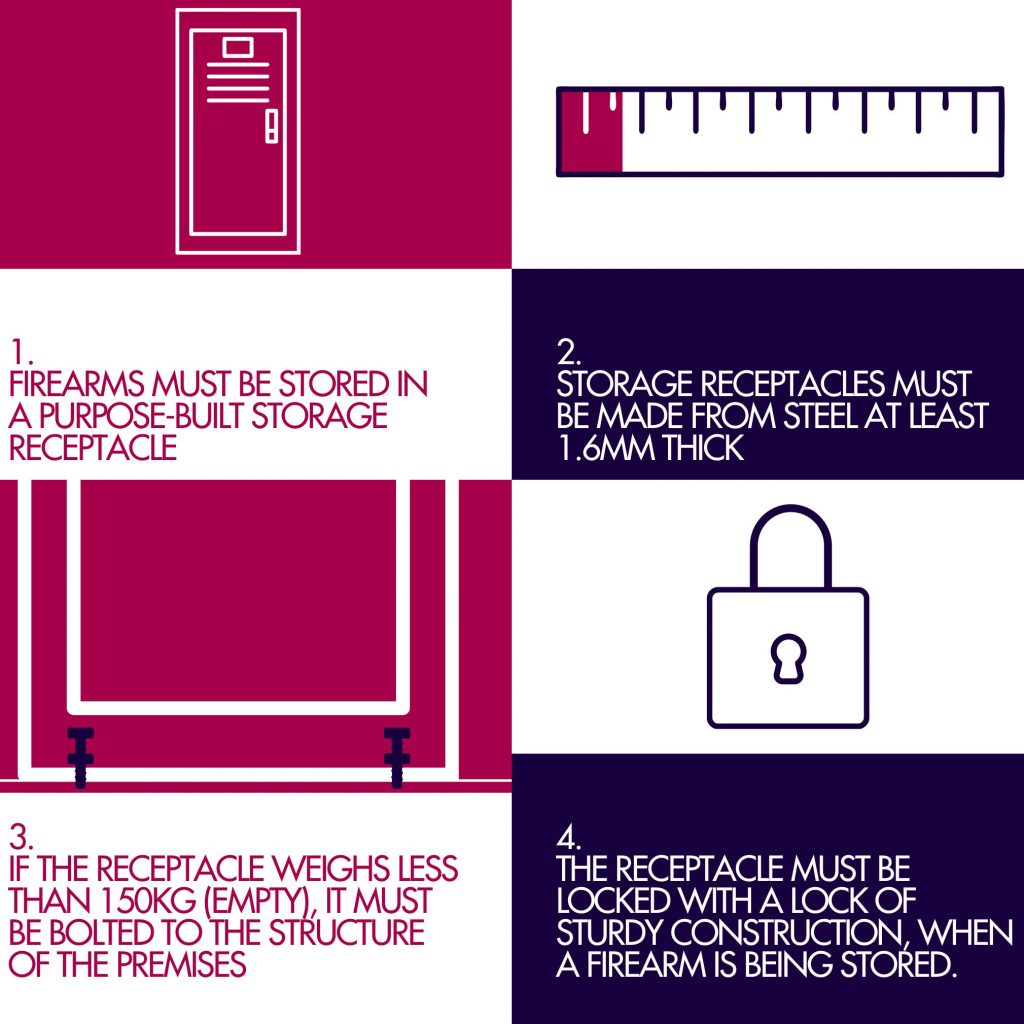 1.
FIREARMS MUST BE STORED IN A PURPOSE-BUILT STORAGE RECEPTACLE

2.
STORAGE RECEPTACLES MUST BE MADE FROM STEEL AT LEAST 1.6MM THICK

3.
IF THE RECEPTACLE WEIGHS LESS THAN 150KG (EMPTY), IT MUST BE BOLTED TO THE STRUCTURE OF THE PREMISES

4.
THE RECEPTACLE MUST BE LOCKED WITH A LOCK OF STURDY CONSTRUCTION, WHEN A FIREARM IS BEING STORED.