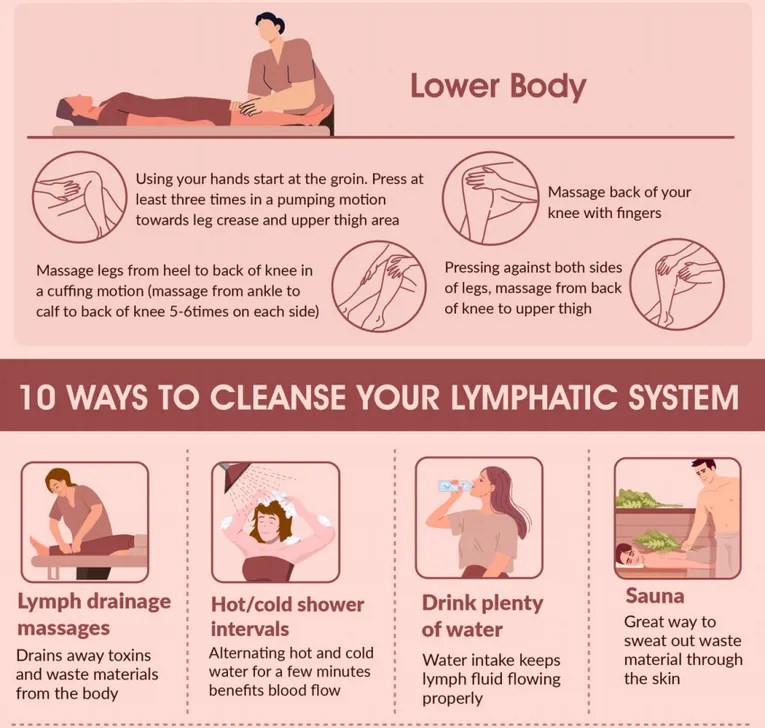 Lower Body

Using your hands start at the groin. Press at least three times in a pumping motion towards leg crease and upper thigh area

Massage back of your knee with fingers

Massage legs from heel to back of knee in a cuffing motion (massage from ankle to calf to back of knee 5-6times on each side)

Pressing against both sides of legs, massage from back of knee to upper thigh

10 WAYS TO CLEANSE YOUR LYMPHATIC SYSTEM

Lymph drainage massages

Drains away toxins and waste materials from the body

Hot/cold shower intervals

Alternating hot and cold water for a few minutes benefits blood flow

Drink plenty of water

Water intake keeps lymph fluid flowing properly

Sauna

Great way to sweat out waste material through the skin