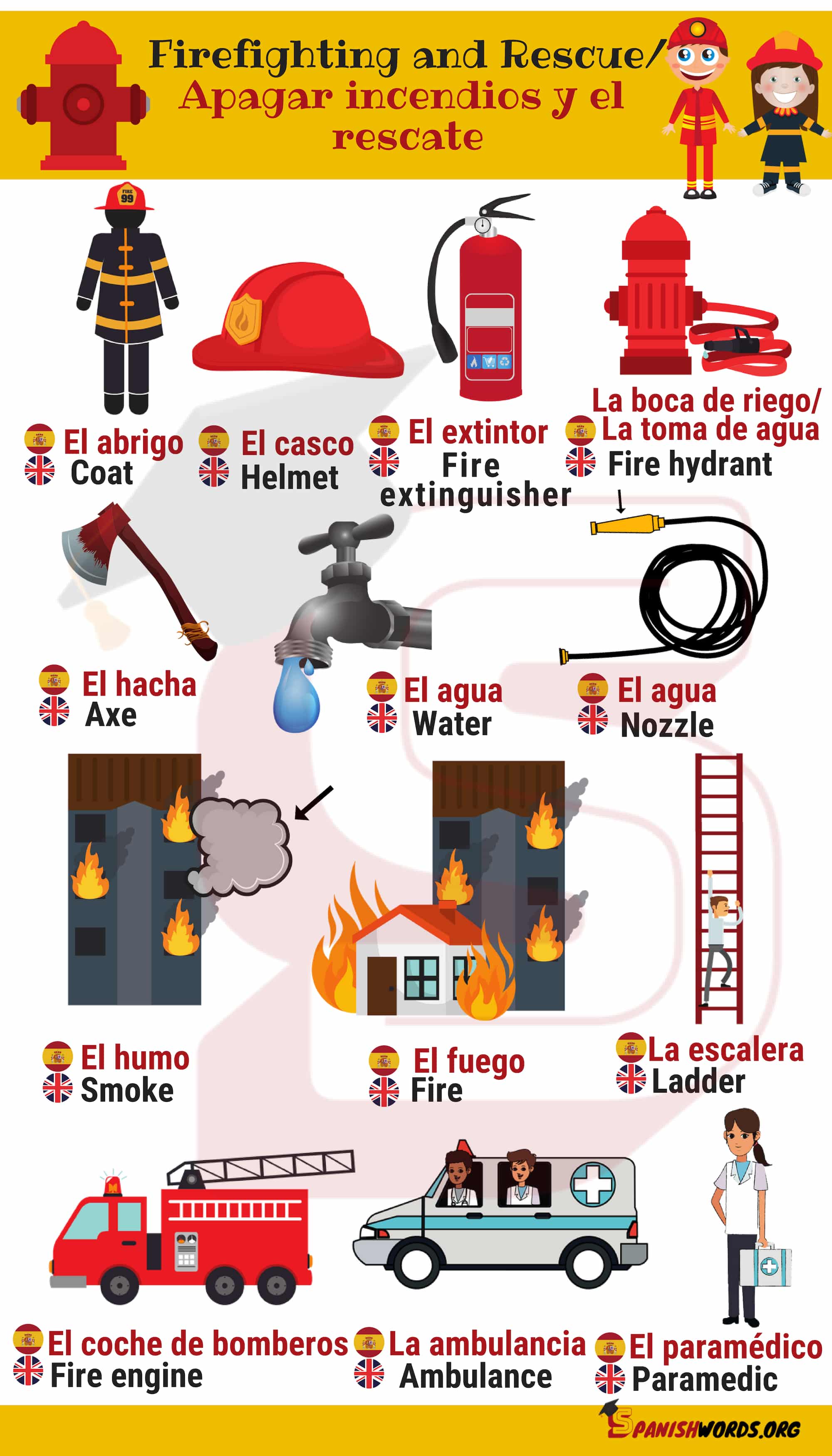 Firefighting and Rescue/ Apagar incendios y el rescate

FIRE 99

El abrigo
Coat

El casco
Helmet

El extintor
Fire extinguisher

La boca de riego/ La toma de agua
Fire hydrant

El hacha
Axe

El agua
Water

El agua
Nozzle

El humo
Smoke

El fuego
Fire

La escalera
Ladder

El coche de bomberos
Fire engine

La ambulancia
Ambulance

El paramédico
Paramedic

SPANISHWORDS.ORG