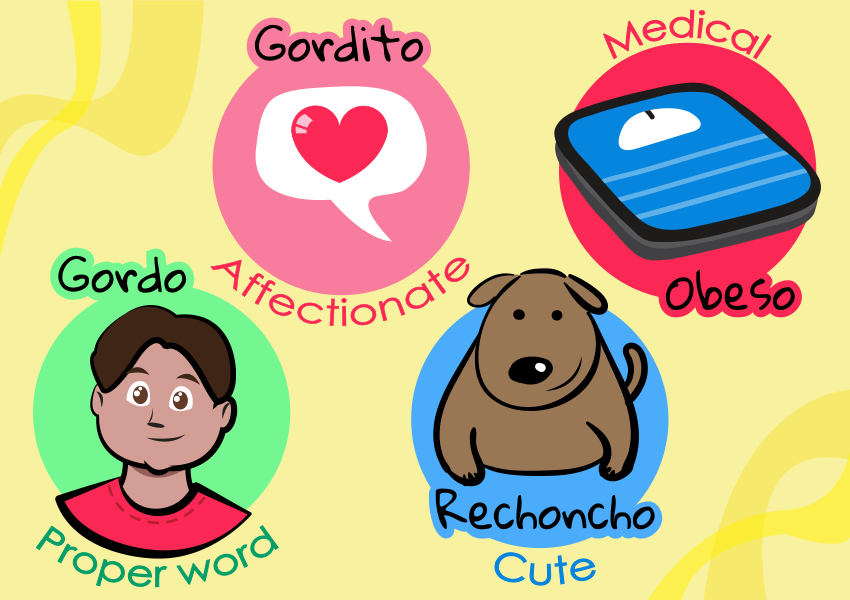 Gordito

Affectionate

Medical

Obeso

Gordo

Proper word

Rechoncho

Cute