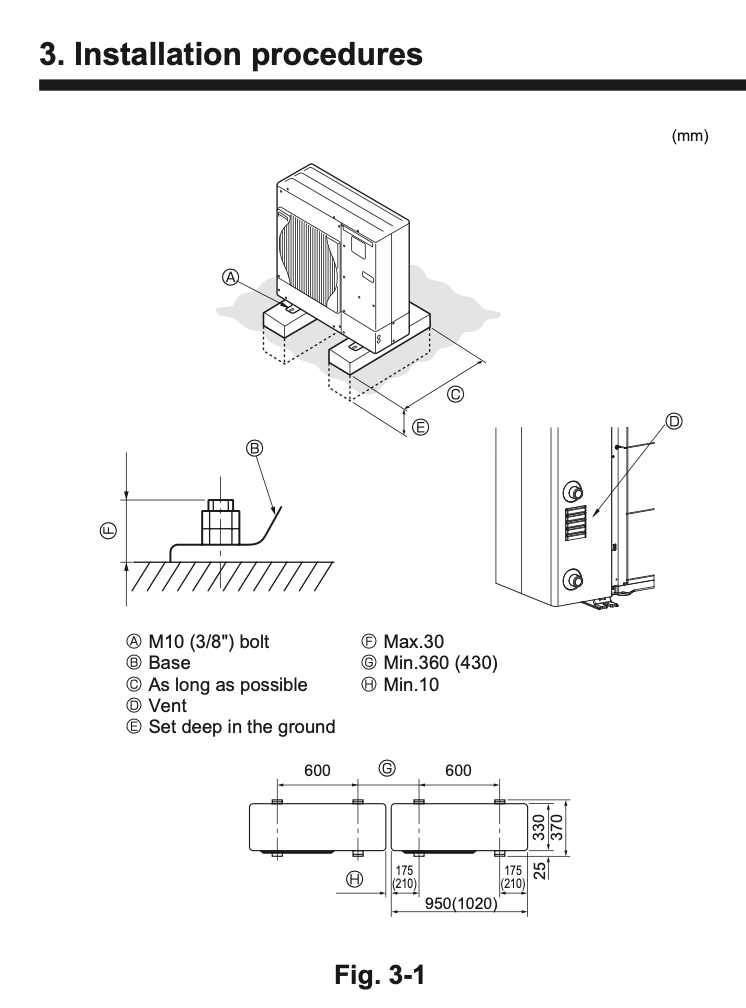 3. Installation procedures

(mm)

Ⓐ

Ⓒ

Ⓔ

Ⓑ

Ⓕ

Ⓓ

Ⓐ M10 (3/8") bolt
Ⓑ Base
Ⓒ As long as possible
Ⓓ Vent
Ⓔ Set deep in the ground
Ⓕ Max.30
Ⓖ Min.360 (430)
Ⓗ Min.10

600 Ⓖ 600

330 370

25

Ⓗ

175 (210)

175 (210)

950(1020)

Fig. 3-1