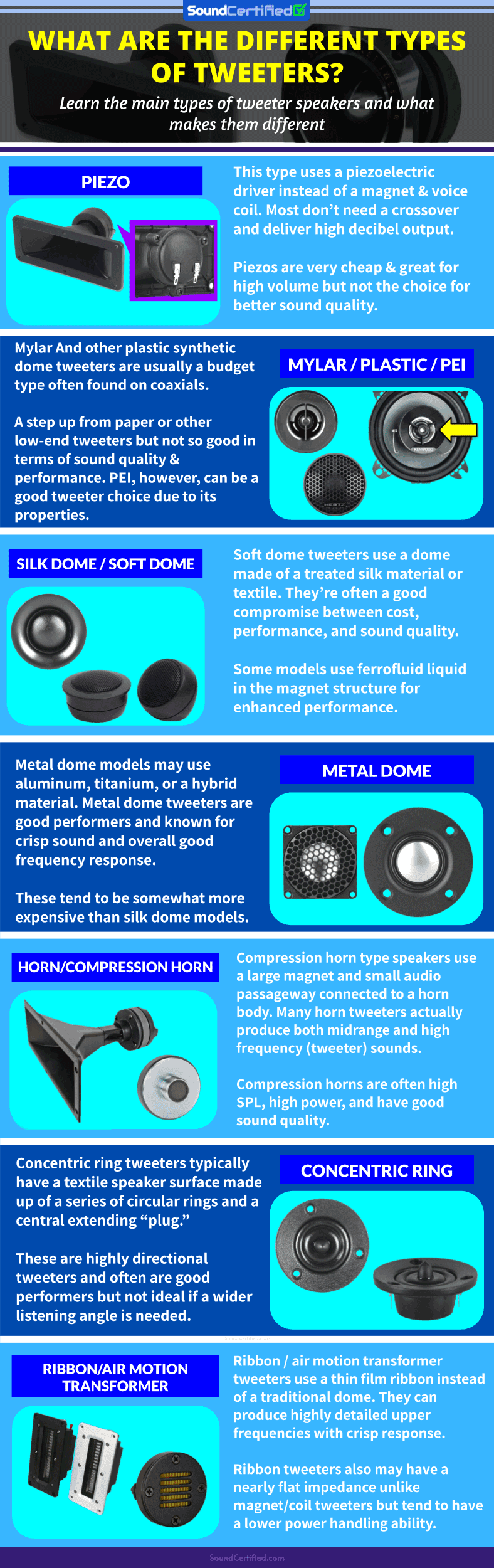 SoundCertified

WHAT ARE THE DIFFERENT TYPES OF TWEETERS?

Learn the main types of tweeter speakers and what makes them different

PIEZO

This type uses a piezoelectric driver instead of a magnet & voice coil. Most don't need a crossover and deliver high decibel output.

Piezos are very cheap & great for high volume but not the choice for better sound quality.

Mylar And other plastic synthetic dome tweeters are usually a budget type often found on coaxials.

A step up from paper or other low-end tweeters but not so good in terms of sound quality & performance. PEI, however, can be a good tweeter choice due to its properties.

MYLAR / PLASTIC / PEI

KENWOOD

HERTZ

SILK DOME / SOFT DOME

Soft dome tweeters use a dome made of a treated silk material or textile. They're often a good compromise between cost, performance, and sound quality.

Some models use ferrofluid liquid in the magnet structure for enhanced performance.

Metal dome models may use aluminum, titanium, or a hybrid material. Metal dome tweeters are good performers and known for crisp sound and overall good frequency response.

These tend to be somewhat more expensive than silk dome models.

METAL DOME

HORN/COMPRESSION HORN

Compression horn type speakers use a large magnet and small audio passageway connected to a horn body. Many horn tweeters actually produce both midrange and high frequency (tweeter) sounds.

Compression horns are often high SPL, high power, and have good sound quality.

Concentric ring tweeters typically have a textile speaker surface made up of a series of circular rings and a central extending "plug."

These are highly directional tweeters and often are good performers but not ideal if a wider listening angle is needed.

CONCENTRIC RING

RIBBON/AIR MOTION TRANSFORMER

Ribbon / air motion transformer tweeters use a thin film ribbon instead of a traditional dome. They can produce highly detailed upper frequencies with crisp response.

Ribbon tweeters also may have a nearly flat impedance unlike magnet/coil tweeters but tend to have a lower power handling ability.

SoundCertified.com