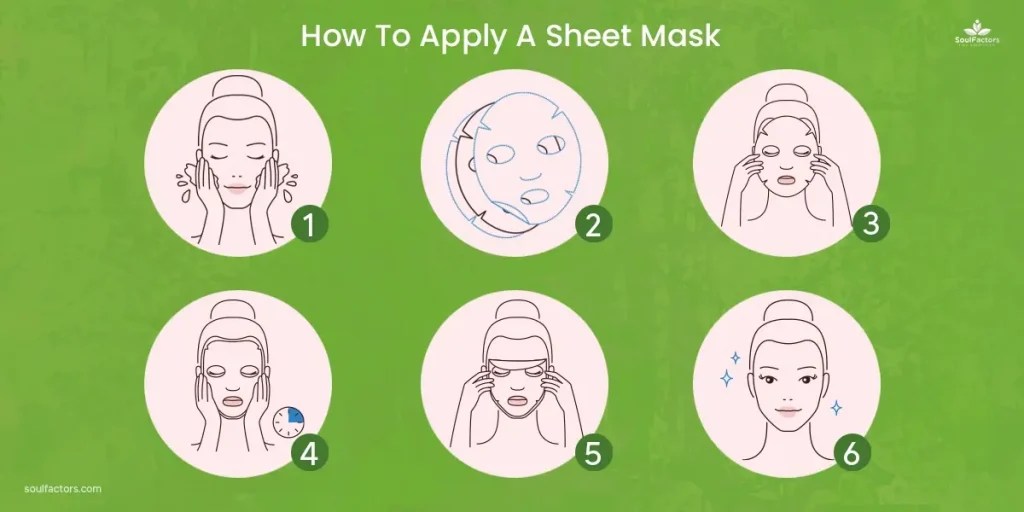 How To Apply A Sheet Mask

SoulFactors

1

2

3

4

5

6

soulfactors.com