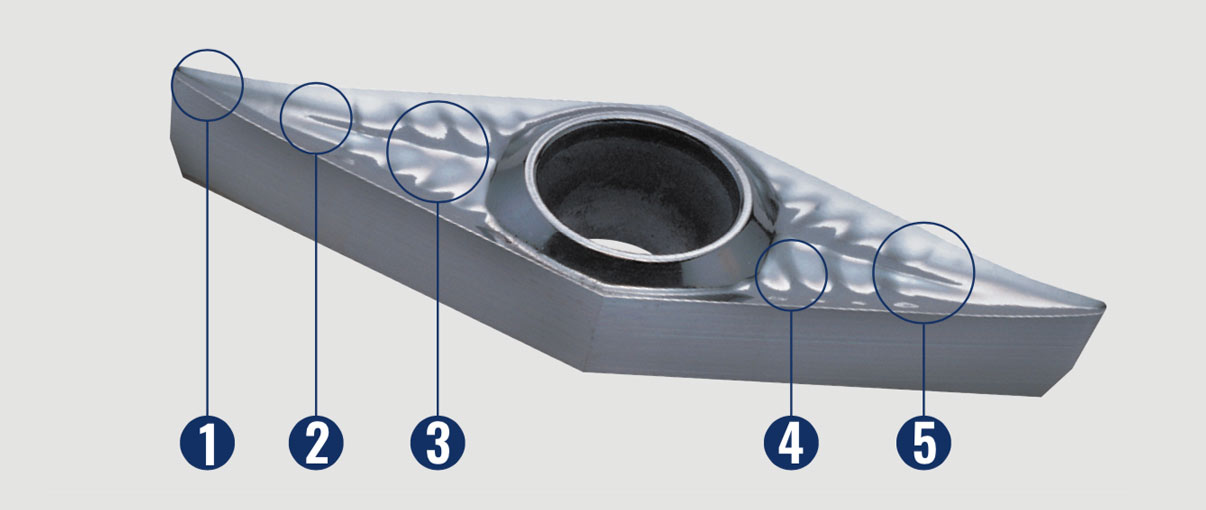 1
2
3
4
5