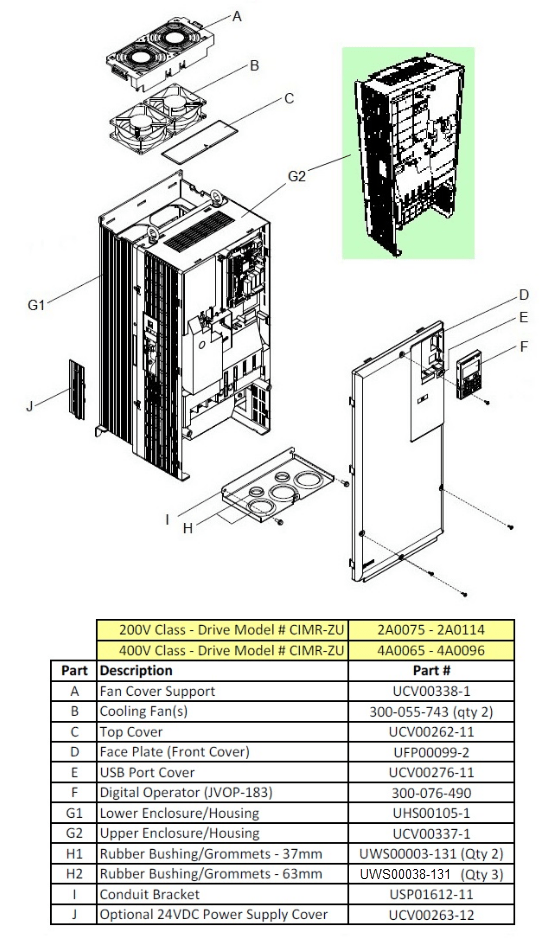 A
B
C
G2
G1
D
E
F
J
I
H

| | 200V Class - Drive Model # CIMR-ZU | 2A0075 - 2A0114 |
|---|---|---|
| | 400V Class - Drive Model # CIMR-ZU | 4A0065 - 4A0096 |
| Part | Description | Part # |
| A | Fan Cover Support | UCV00338-1 |
| B | Cooling Fan(s) | 300-055-743 (qty 2) |
| C | Top Cover | UCV00262-11 |
| D | Face Plate (Front Cover) | UFP00099-2 |
| E | USB Port Cover | UCV00276-11 |
| F | Digital Operator (JVOP-183) | 300-076-490 |
| G1 | Lower Enclosure/Housing | UHS00105-1 |
| G2 | Upper Enclosure/Housing | UCV00337-1 |
| H1 | Rubber Bushing/Grommets - 37mm | UWS00003-131 (Qty 2) |
| H2 | Rubber Bushing/Grommets - 63mm | UWS00038-131 (Qty 3) |
| I | Conduit Bracket | USP01612-11 |
| J | Optional 24VDC Power Supply Cover | UCV00263-12 |