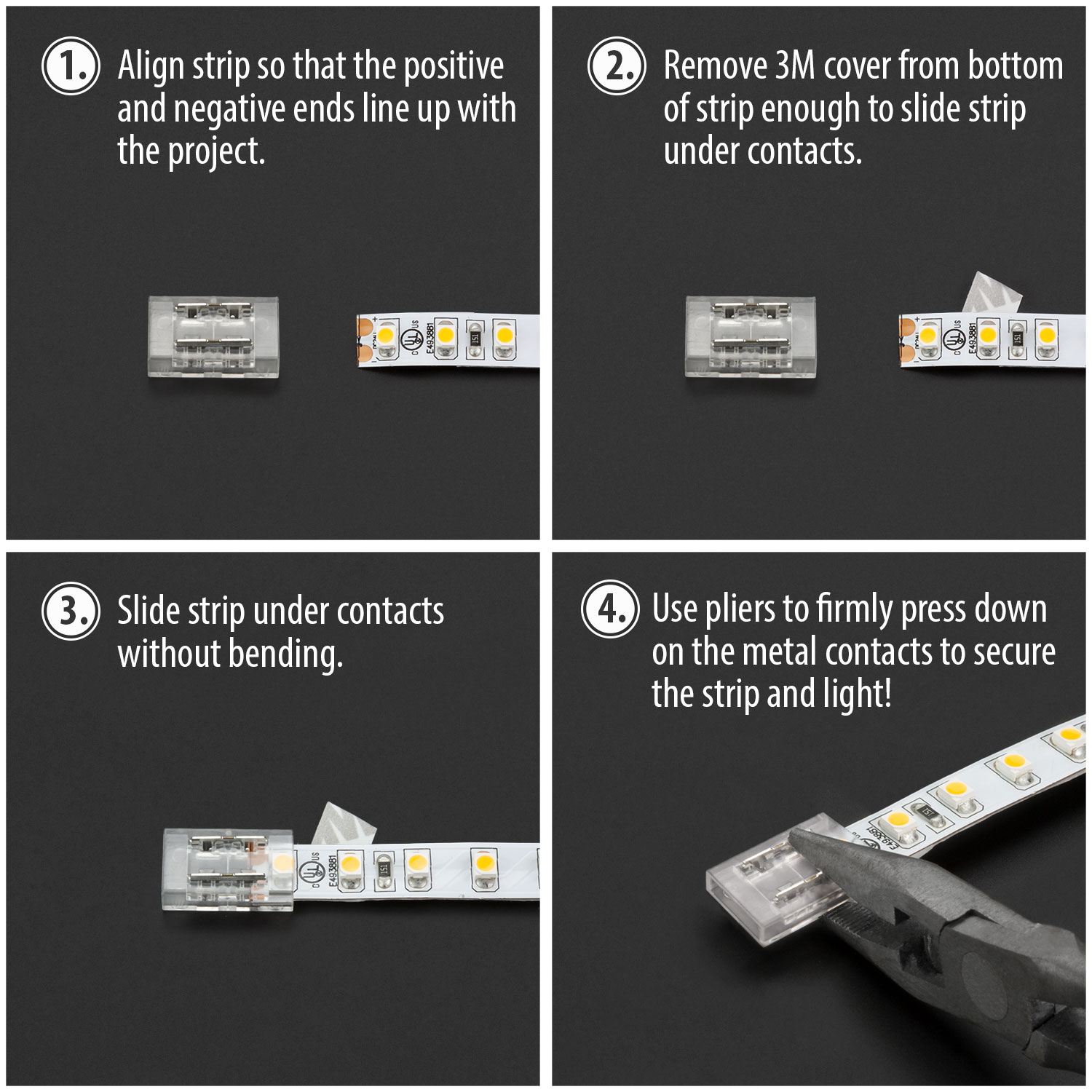 1. Align strip so that the positive and negative ends line up with the project.

E493881

151

2. Remove 3M cover from bottom of strip enough to slide strip under contacts.

E493881

151

3. Slide strip under contacts without bending.

E493881

151

4. Use pliers to firmly press down on the metal contacts to secure the strip and light!

E493881

151