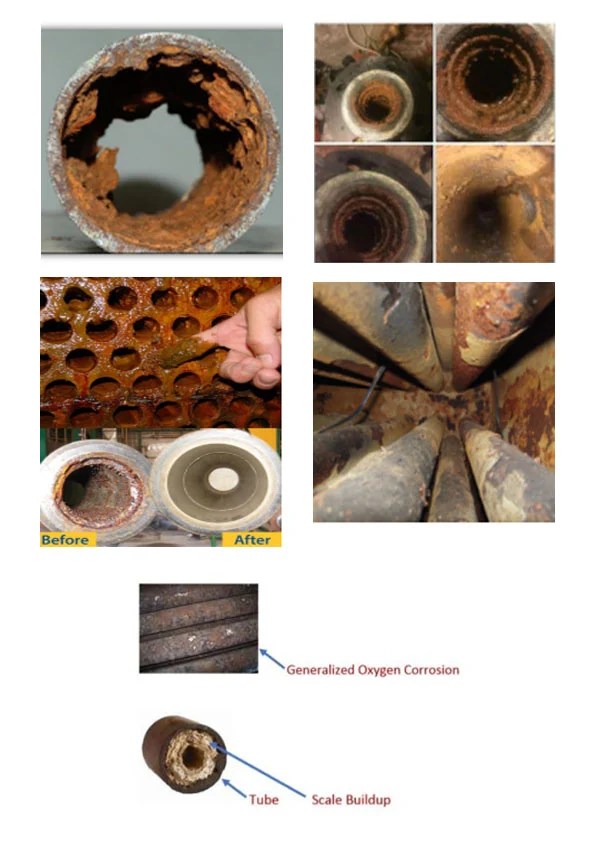 Before

After

Generalized Oxygen Corrosion

Tube

Scale Buildup