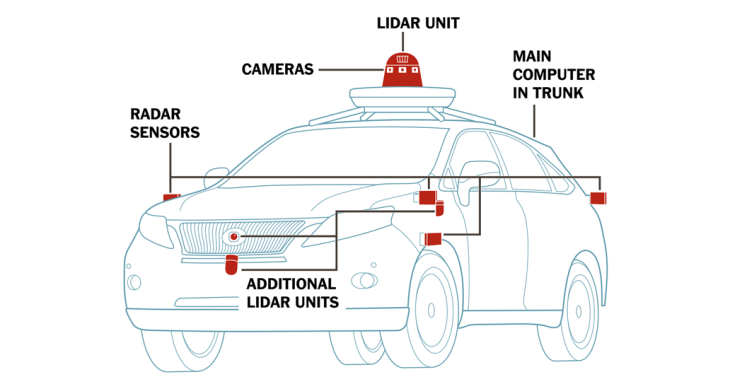 LIDAR UNIT

CAMERAS

MAIN COMPUTER IN TRUNK

RADAR SENSORS

ADDITIONAL LIDAR UNITS