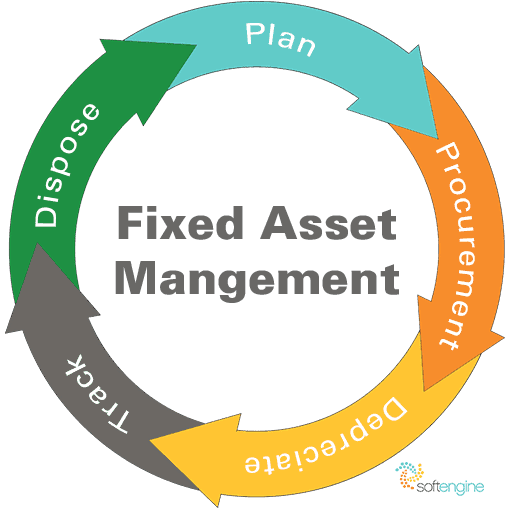 Plan

Procurement

Depreciate

Track

Dispose

Fixed Asset Mangement

softengine