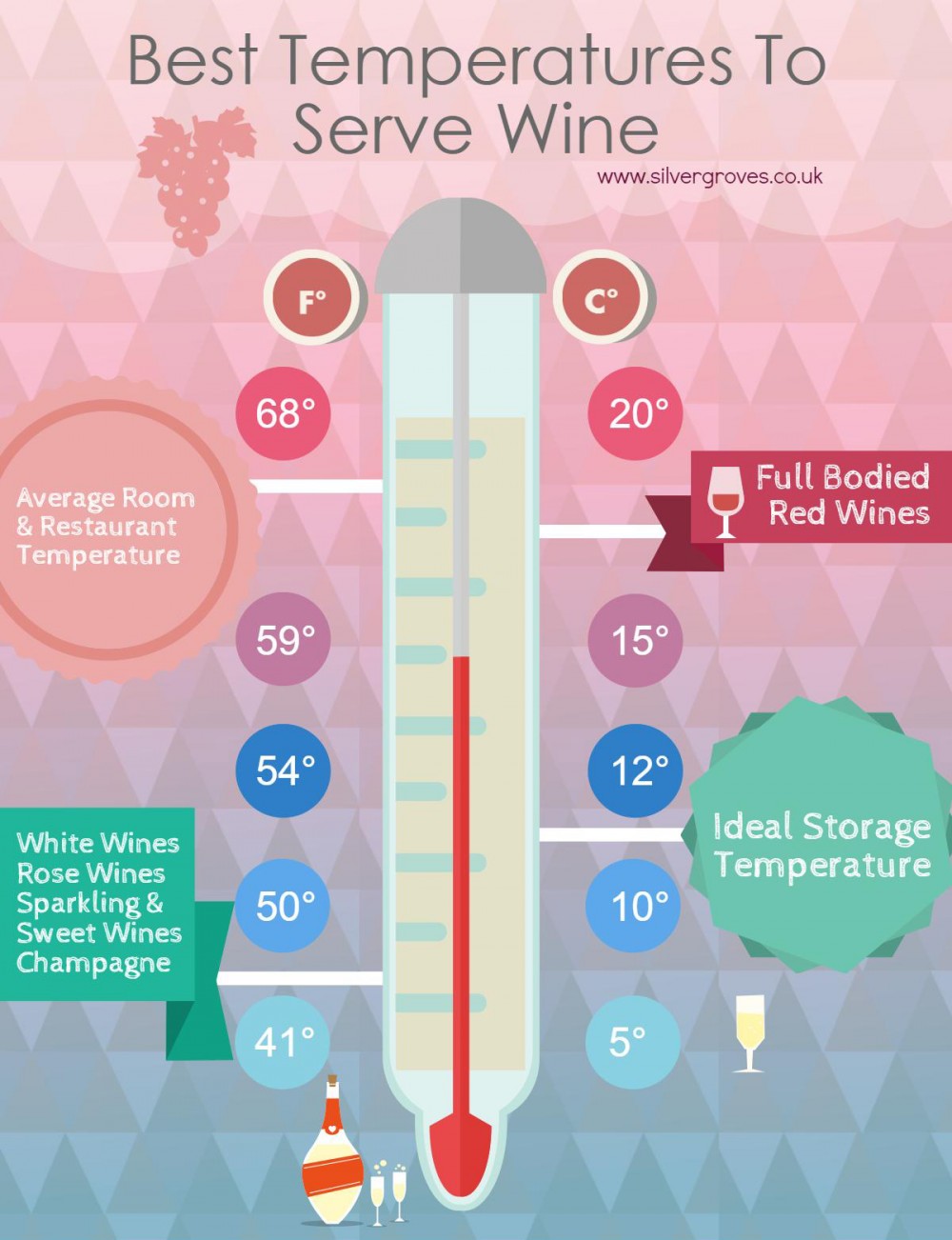 Best Temperatures To Serve Wine

www.silvergroves.co.uk

F°

C°

68°

20°

Average Room & Restaurant Temperature

Full Bodied Red Wines

59°

15°

54°

12°

Ideal Storage Temperature

White Wines
Rose Wines
Sparkling & Sweet Wines
Champagne

50°

10°

41°

5°