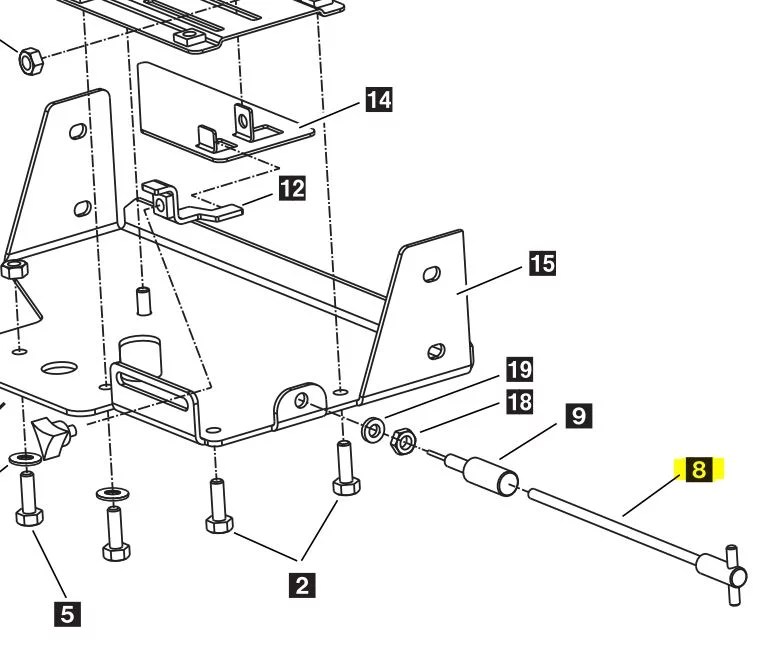 14
12
15
19
18
9
8
2
5