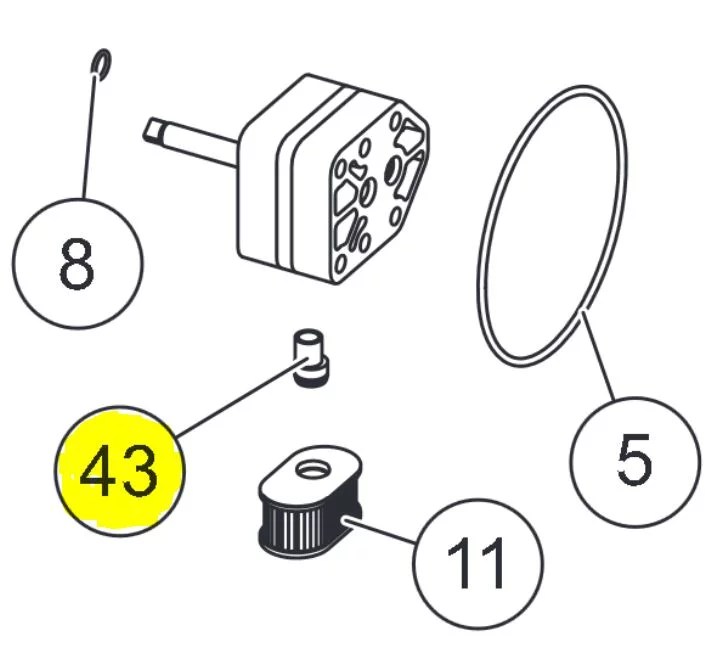 8

5

43

11