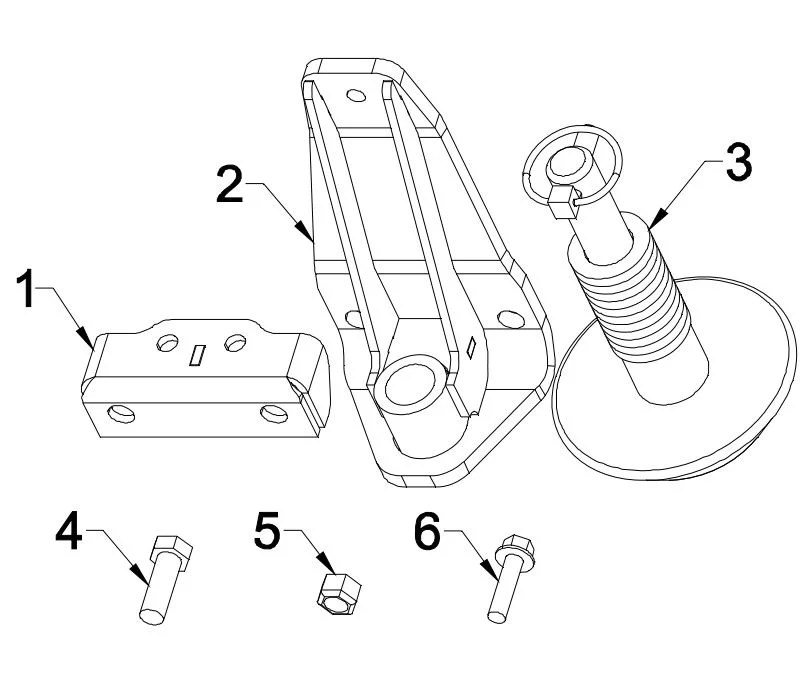 2
3
1
4
5
6