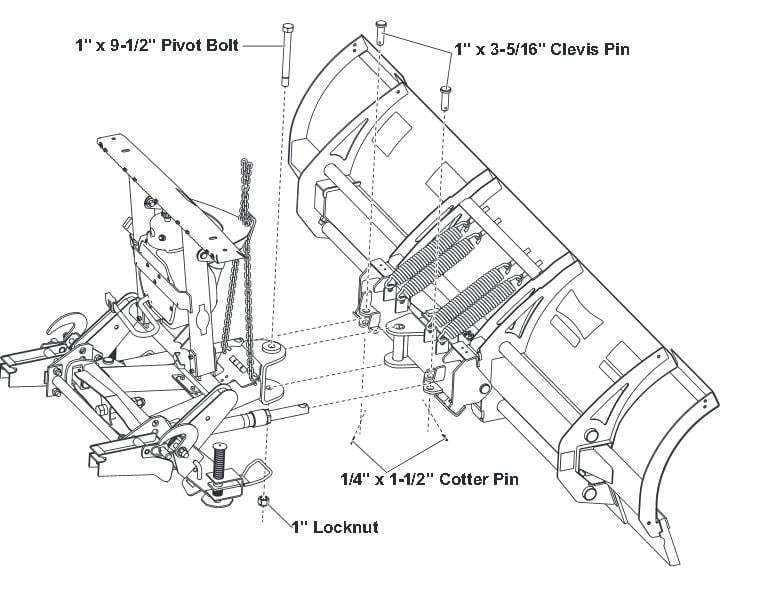 1" x 9-1/2" Pivot Bolt

1" x 3-5/16" Clevis Pin

1/4" x 1-1/2" Cotter Pin

1" Locknut