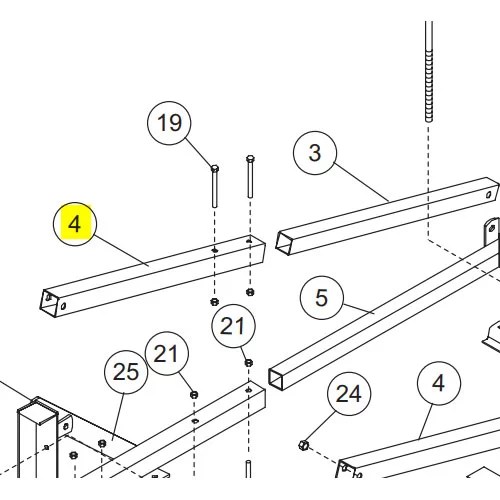 19

3

4

5

21

21

25

24

4