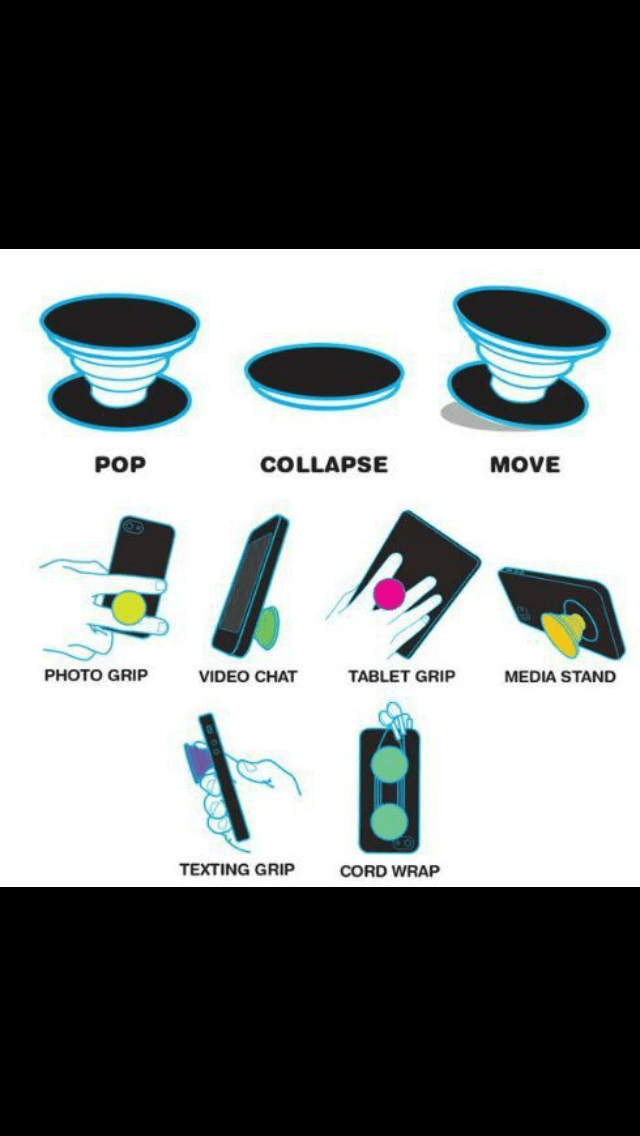 POP
COLLAPSE
MOVE

PHOTO GRIP
VIDEO CHAT
TABLET GRIP
MEDIA STAND

TEXTING GRIP
CORD WRAP