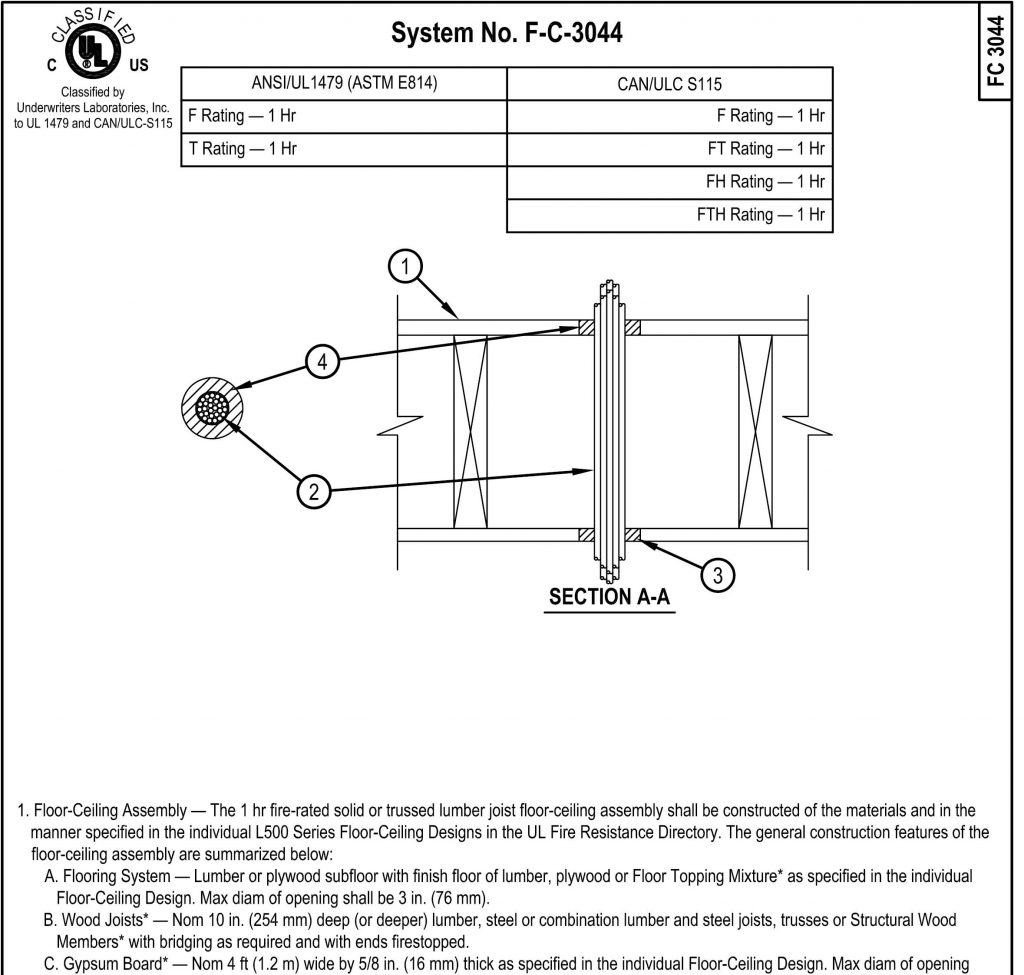 CLASSIFIED
C UL US
Classified by Underwriters Laboratories, Inc. to UL 1479 and CAN/ULC-S115

System No. F-C-3044

FC 3044

| ANSI/UL1479 (ASTM E814) | CAN/ULC S115 |
|---|---|
| F Rating — 1 Hr | F Rating — 1 Hr |
| T Rating — 1 Hr | FT Rating — 1 Hr |
| | FH Rating — 1 Hr |
| | FTH Rating — 1 Hr |

1
4
2
3
SECTION A-A

1. Floor-Ceiling Assembly — The 1 hr fire-rated solid or trussed lumber joist floor-ceiling assembly shall be constructed of the materials and in the manner specified in the individual L500 Series Floor-Ceiling Designs in the UL Fire Resistance Directory. The general construction features of the floor-ceiling assembly are summarized below:

A. Flooring System — Lumber or plywood subfloor with finish floor of lumber, plywood or Floor Topping Mixture* as specified in the individual Floor-Ceiling Design. Max diam of opening shall be 3 in. (76 mm).

B. Wood Joists* — Nom 10 in. (254 mm) deep (or deeper) lumber, steel or combination lumber and steel joists, trusses or Structural Wood Members* with bridging as required and with ends firestopped.

C. Gypsum Board* — Nom 4 ft (1.2 m) wide by 5/8 in. (16 mm) thick as specified in the individual Floor-Ceiling Design. Max diam of opening