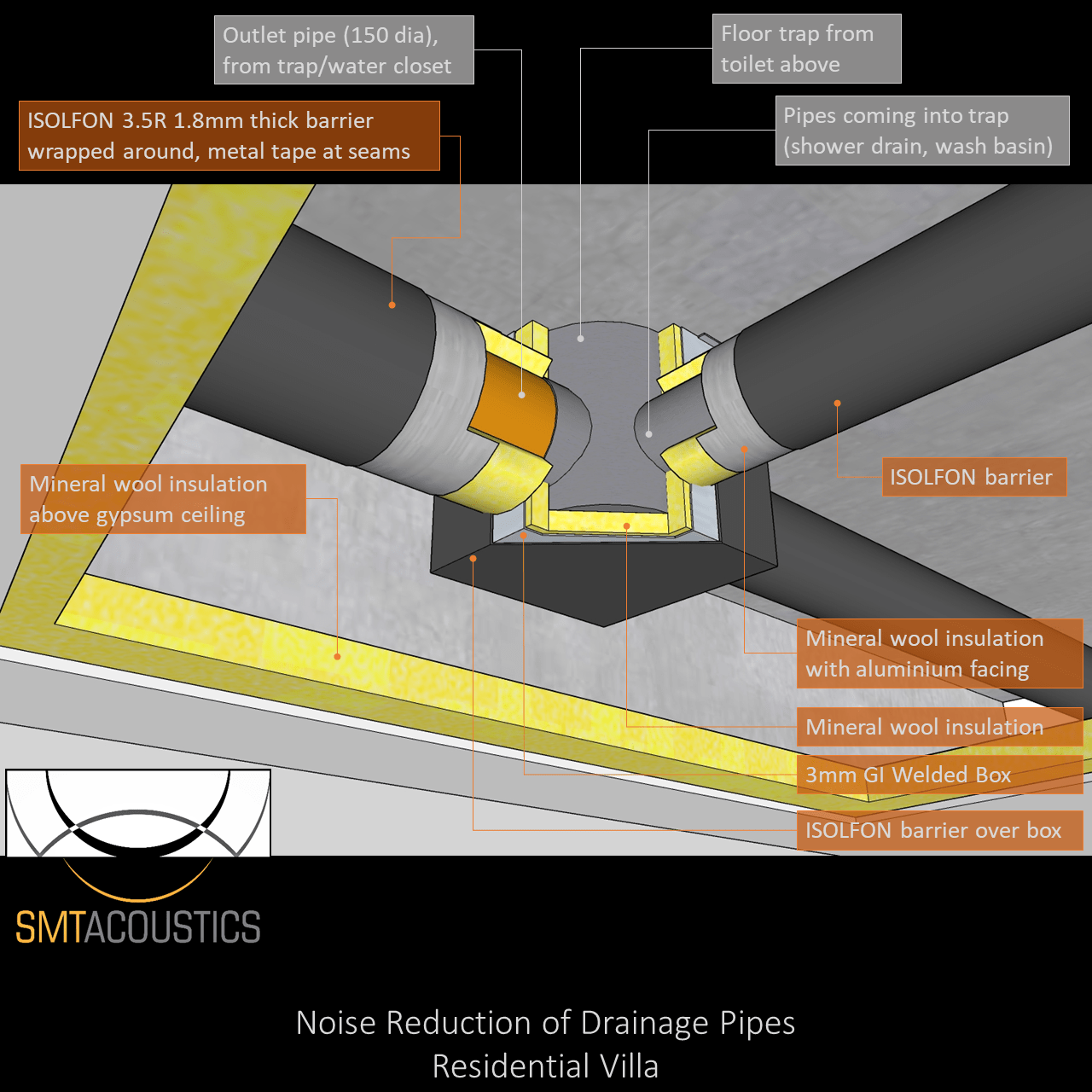 Outlet pipe (150 dia), from trap/water closet

Floor trap from toilet above

ISOLFON 3.5R 1.8mm thick barrier wrapped around, metal tape at seams

Pipes coming into trap (shower drain, wash basin)

Mineral wool insulation above gypsum ceiling

ISOLFON barrier

Mineral wool insulation with aluminium facing

Mineral wool insulation

3mm GI Welded Box

ISOLFON barrier over box

SMTACOUSTICS

Noise Reduction of Drainage Pipes
Residential Villa