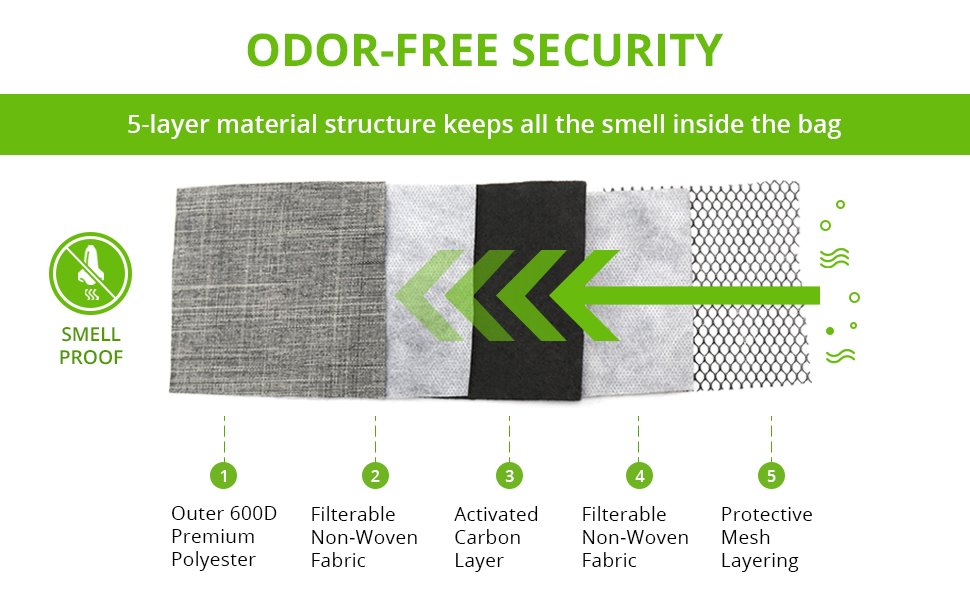 ODOR-FREE SECURITY

5-layer material structure keeps all the smell inside the bag

SMELL PROOF

1
Outer 600D Premium Polyester

2
Filterable Non-Woven Fabric

3
Activated Carbon Layer

4
Filterable Non-Woven Fabric

5
Protective Mesh Layering