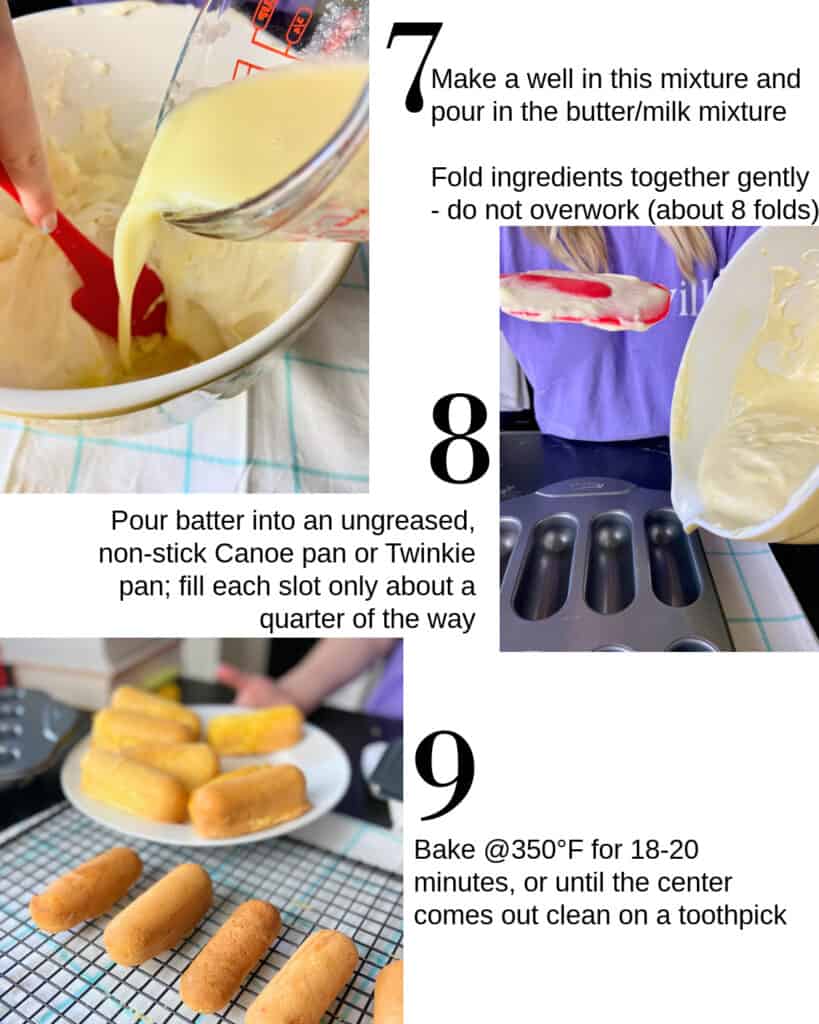 7

Make a well in this mixture and pour in the butter/milk mixture

Fold ingredients together gently - do not overwork (about 8 folds)

8

Pour batter into an ungreased, non-stick Canoe pan or Twinkie pan; fill each slot only about a quarter of the way

9

Bake @350°F for 18-20 minutes, or until the center comes out clean on a toothpick