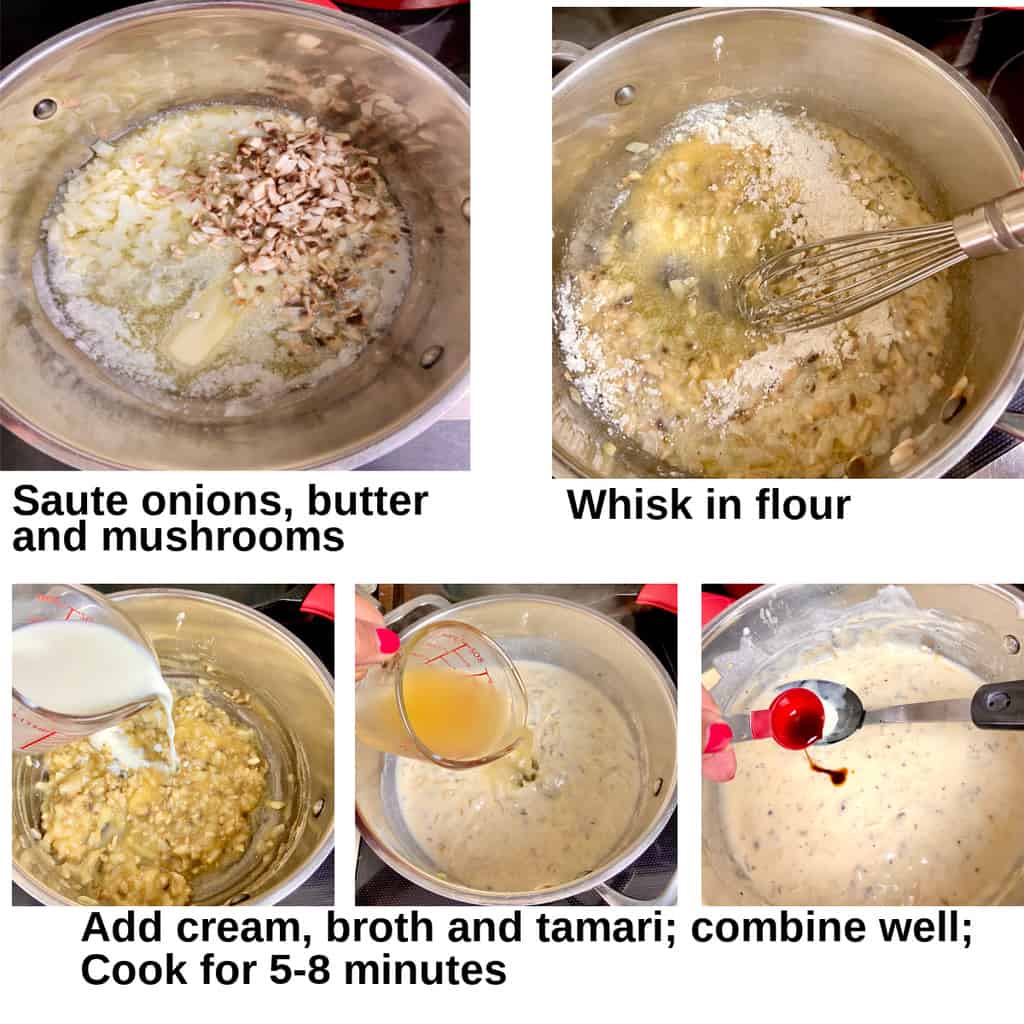 Saute onions, butter and mushrooms

Whisk in flour

Add cream, broth and tamari; combine well; Cook for 5-8 minutes