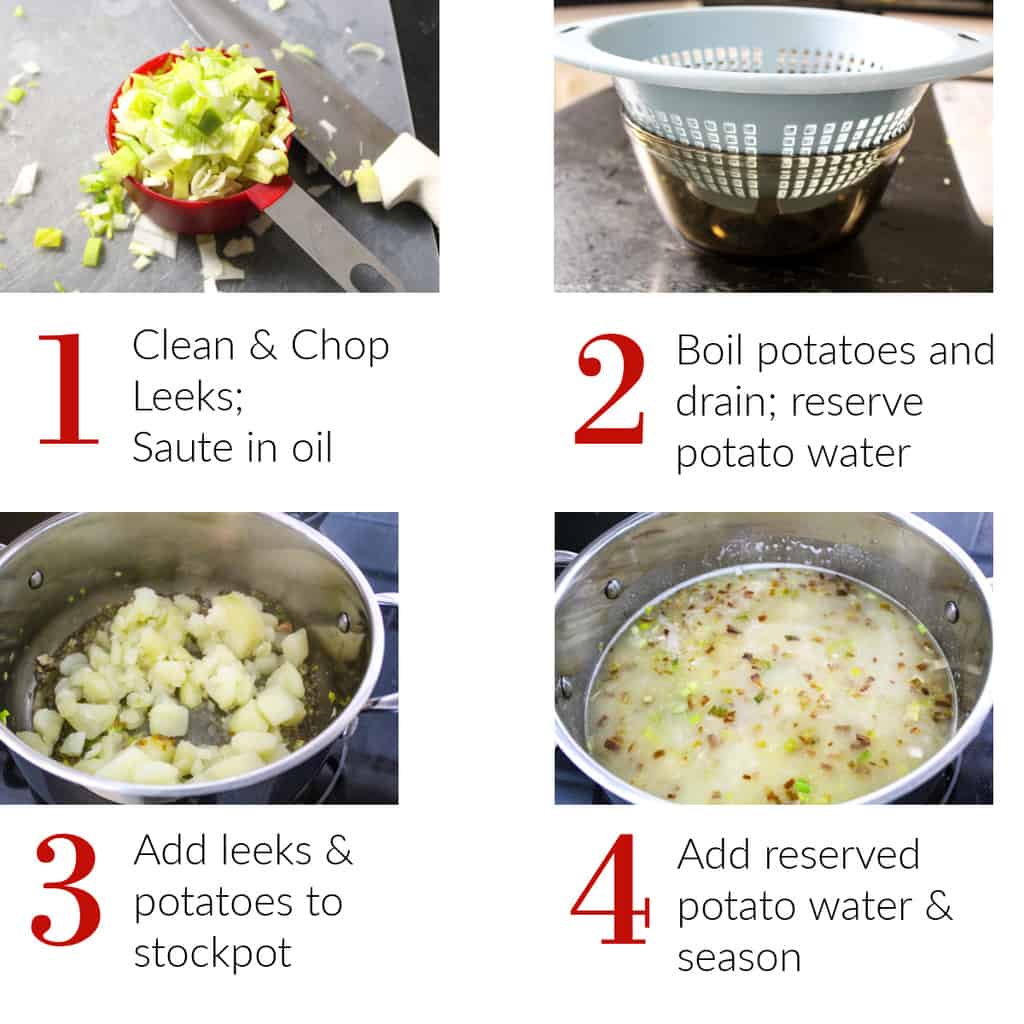 1 Clean & Chop Leeks; Saute in oil

2 Boil potatoes and drain; reserve potato water

3 Add leeks & potatoes to stockpot

4 Add reserved potato water & season