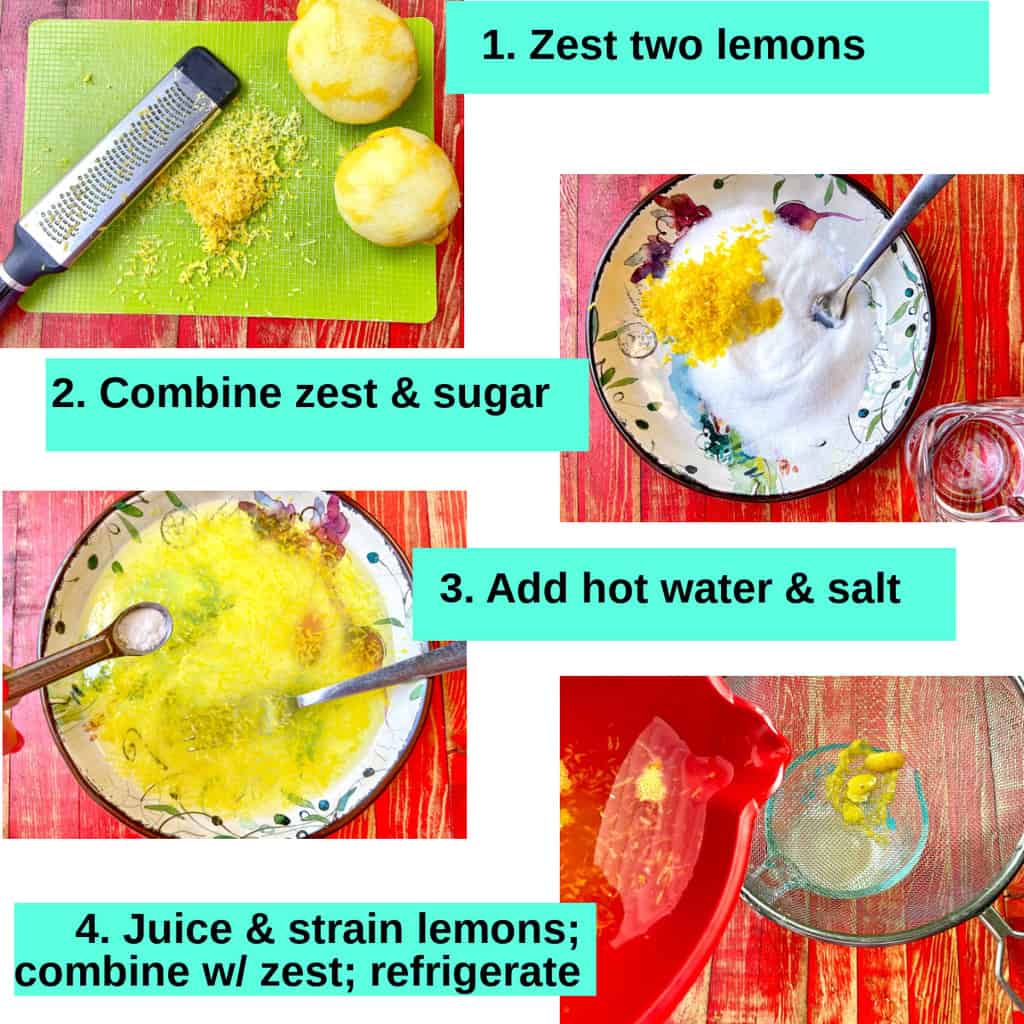 1. Zest two lemons

2. Combine zest & sugar

3. Add hot water & salt

4. Juice & strain lemons; combine w/ zest; refrigerate