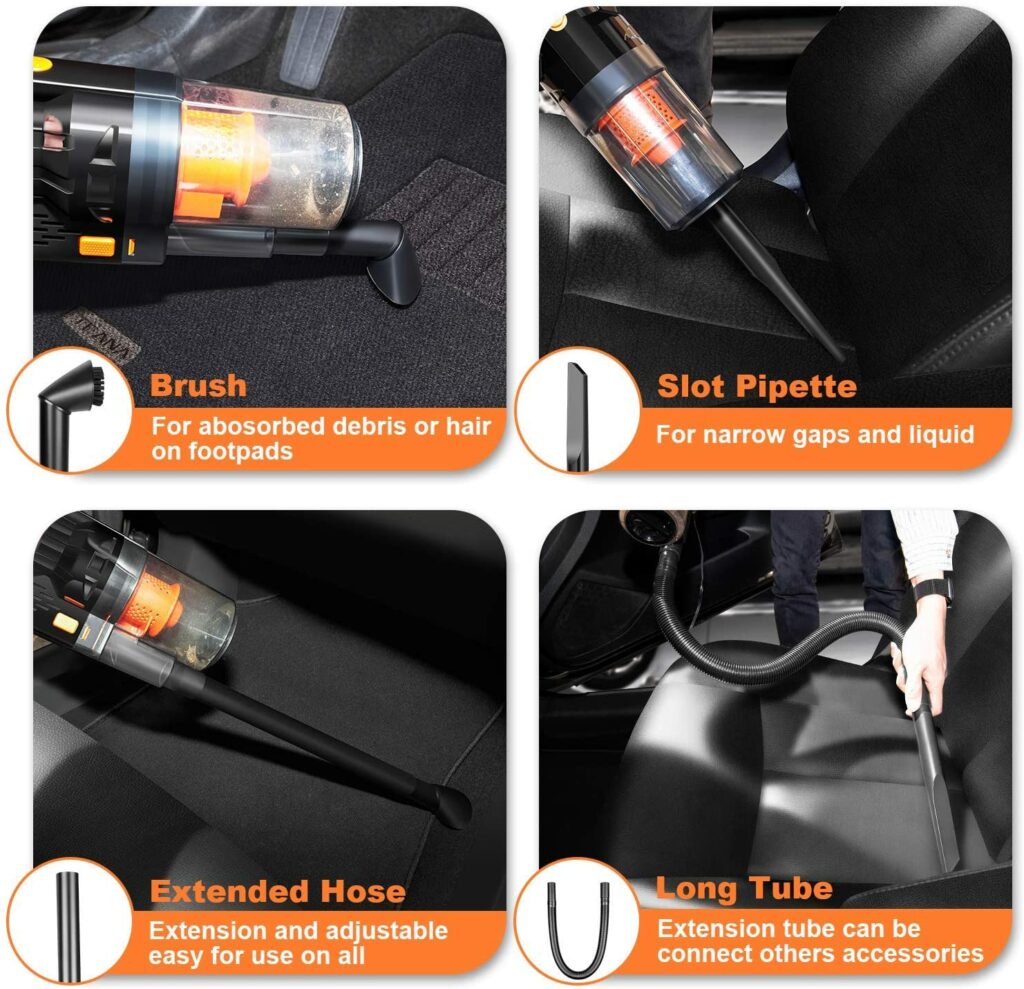 Brush
For abosorbed debris or hair on footpads

Slot Pipette
For narrow gaps and liquid

Extended Hose
Extension and adjustable easy for use on all

Long Tube
Extension tube can be connect others accessories